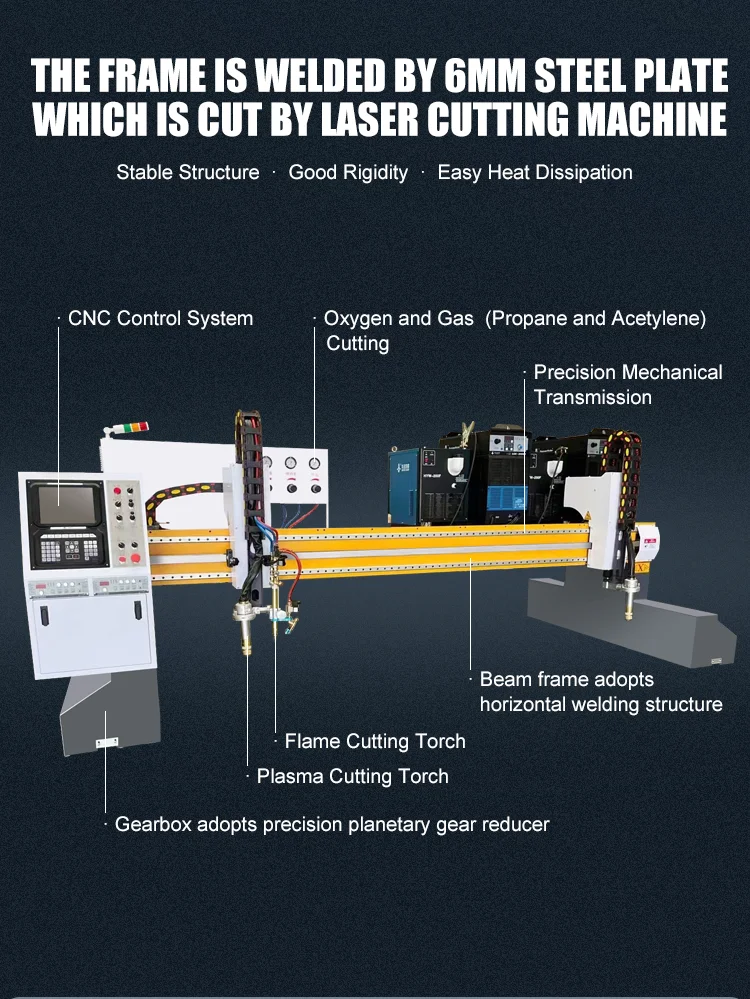 THE FRAME IS WELDED BY 6MM STEEL PLATE WHICH IS CUT BY LASER CUTTING MACHINE

Stable Structure · Good Rigidity · Easy Heat Dissipation

CNC Control System

Oxygen and Gas (Propane and Acetylene) Cutting

Precision Mechanical Transmission

Beam frame adopts horizontal welding structure

Flame Cutting Torch

Plasma Cutting Torch

Gearbox adopts precision planetary gear reducer