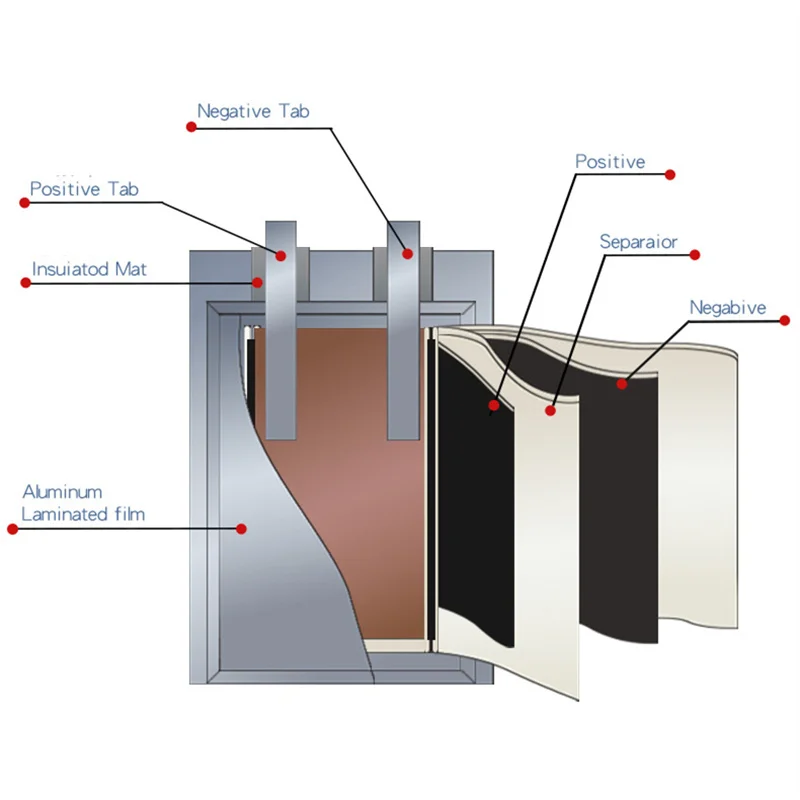 Negative Tab

Positive Tab

Insuiatod Mat

Aluminum
Laminated film

Positive

Separaior

Negabive