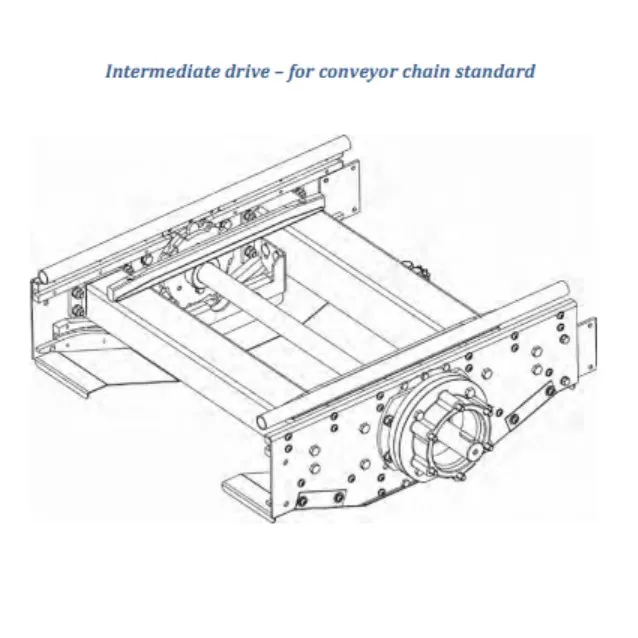 Intermediate drive – for conveyor chain standard