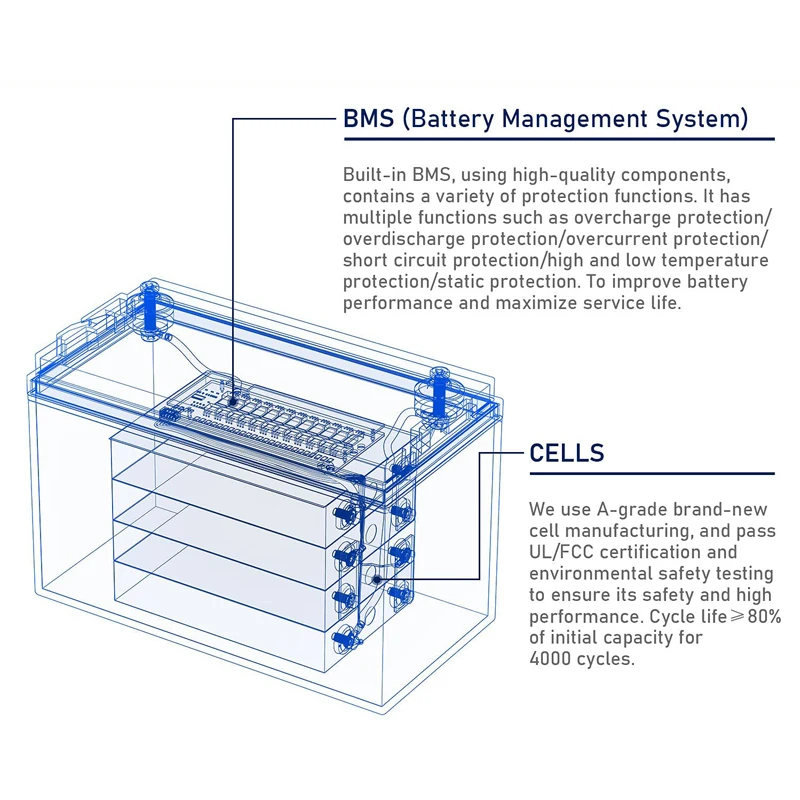 BMS (Battery Management System)

Built-in BMS, using high-quality components, contains a variety of protection functions. It has multiple functions such as overcharge protection/ overdischarge protection/overcurrent protection/ short circuit protection/high and low temperature protection/static protection. To improve battery performance and maximize service life.

CELLS

We use A-grade brand-new cell manufacturing, and pass UL/FCC certification and environmental safety testing to ensure its safety and high performance. Cycle life⩾80% of initial capacity for 4000 cycles.