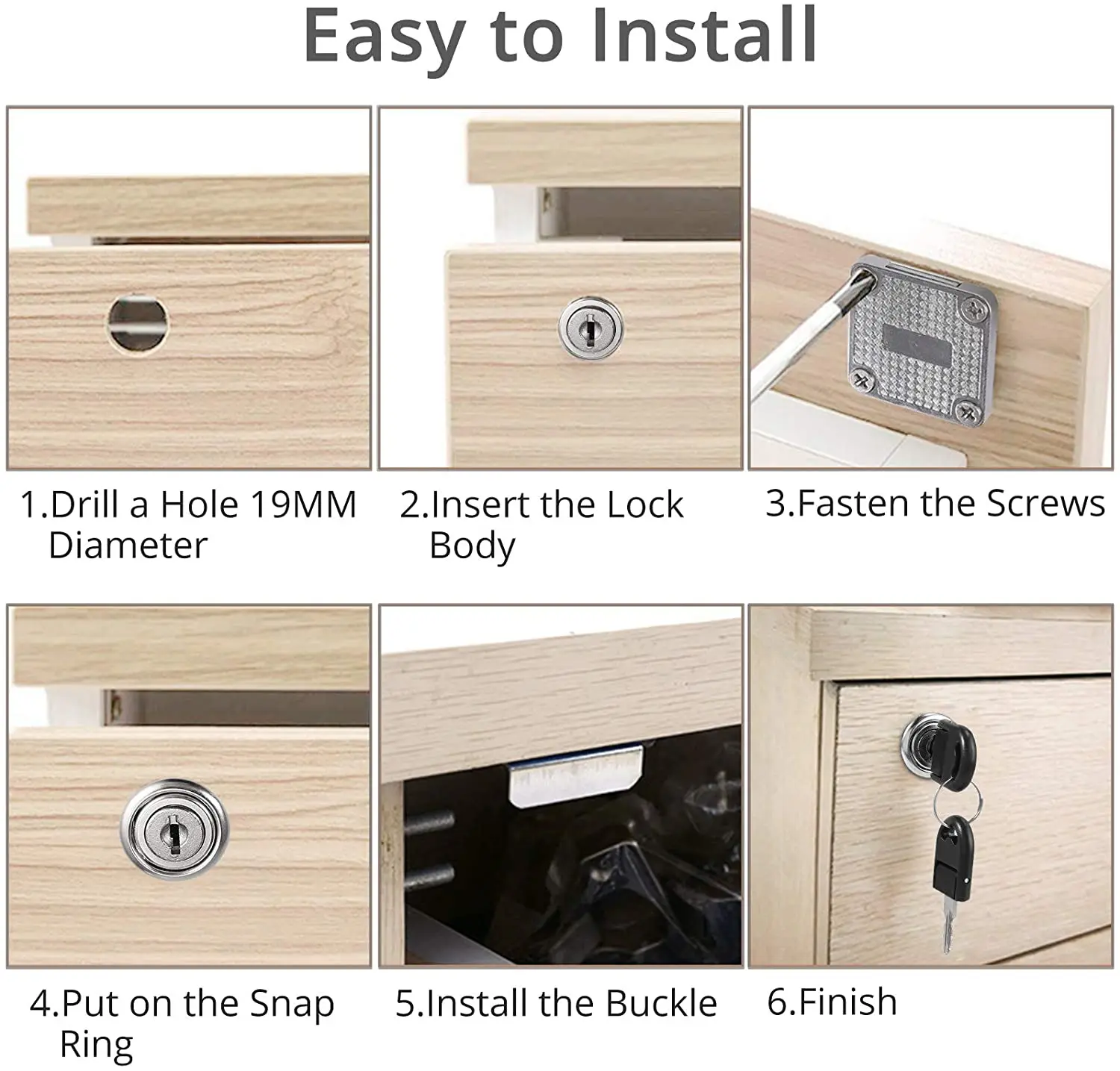 Easy to Install

1.Drill a Hole 19MM Diameter

2.Insert the Lock Body

3.Fasten the Screws

4.Put on the Snap Ring

5.Install the Buckle

6.Finish