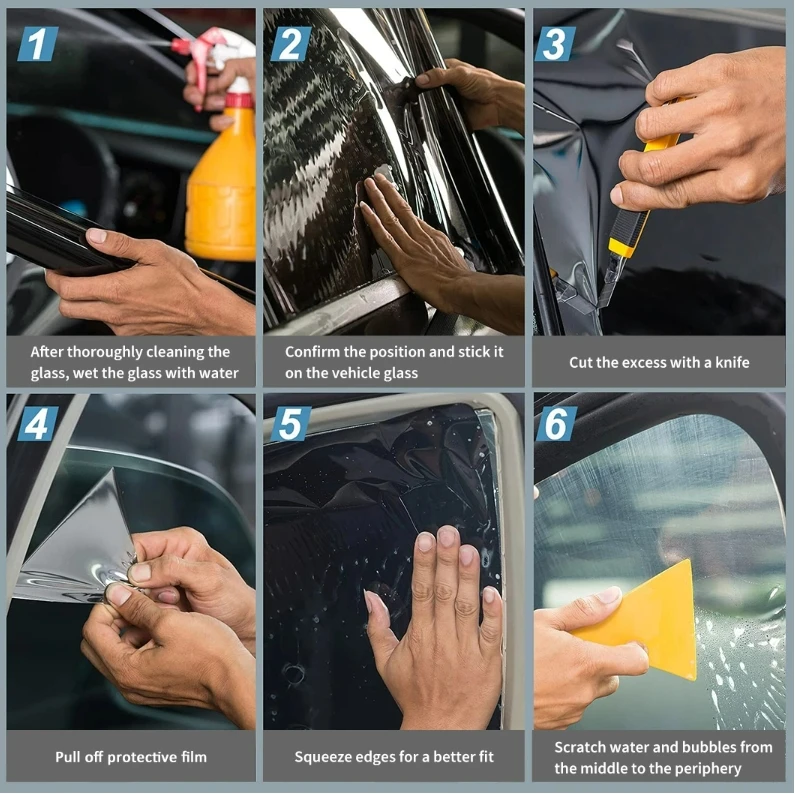 1

After thoroughly cleaning the glass, wet the glass with water

2

Confirm the position and stick it on the vehicle glass

3

Cut the excess with a knife

4

Pull off protective film

5

Squeeze edges for a better fit

6

Scratch water and bubbles from the middle to the periphery