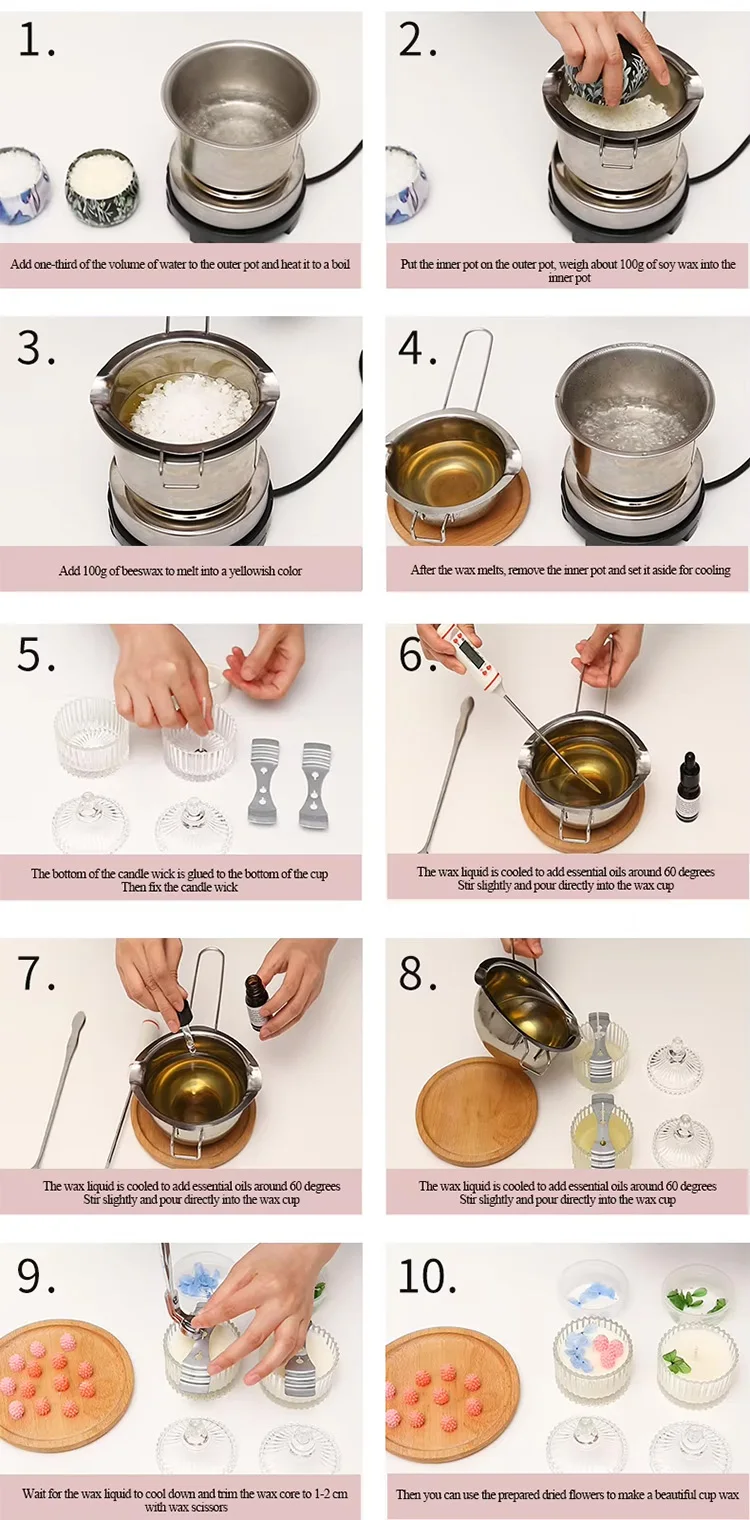 1.

Add one-third of the volume of water to the outer pot and heat it to a boil

2.

Put the inner pot on the outer pot, weigh about 100g of soy wax into the inner pot

3.

Add 100g of beeswax to melt into a yellowish color

4.

After the wax melts, remove the inner pot and set it aside for cooling

5.

The bottom of the candle wick is glued to the bottom of the cup
Then fix the candle wick

6.

The wax liquid is cooled to add essential oils around 60 degrees
Stir slightly and pour directly into the wax cup

7.

The wax liquid is cooled to add essential oils around 60 degrees
Stir slightly and pour directly into the wax cup

8.

The wax liquid is cooled to add essential oils around 60 degrees
Stir slightly and pour directly into the wax cup

9.

Wait for the wax liquid to cool down and trim the wax core to 1-2 cm with wax scissors

10.

Then you can use the prepared dried flowers to make a beautiful cup wax