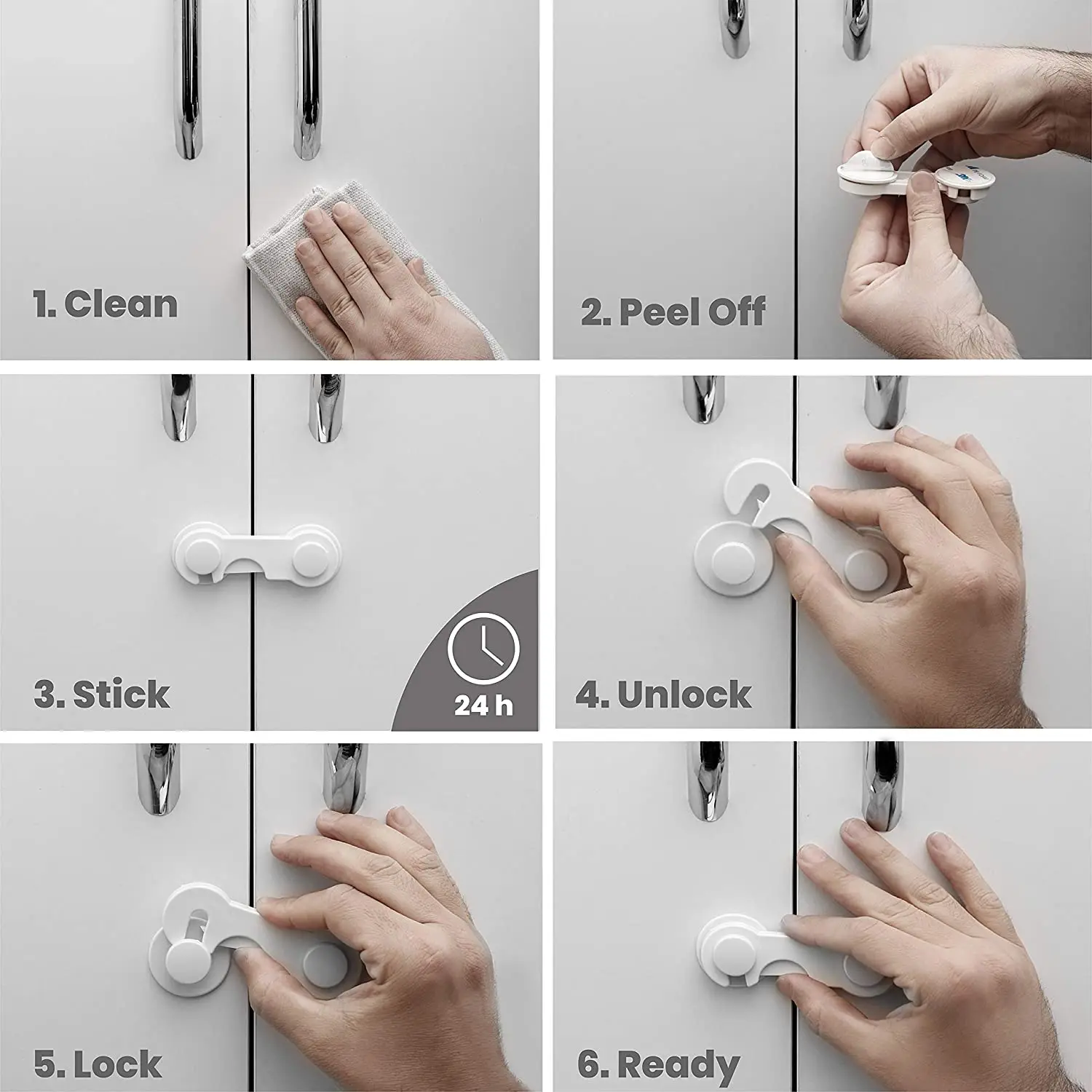 1. Clean

2. Peel Off

3. Stick

24 h

4. Unlock

5. Lock

6. Ready