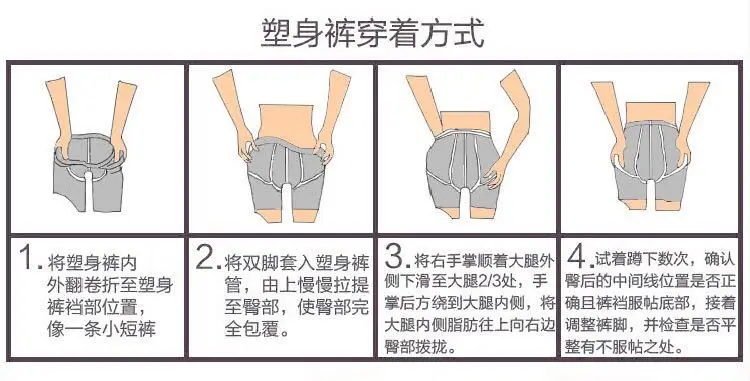 塑身裤穿着方式

1. 将塑身裤内外翻卷折至塑身裤裆部位置，像一条小短裤

2. 将双脚套入塑身裤管，由上慢慢拉提至臀部，使臀部完全包覆。

3. 将右手掌顺着大腿外侧下滑至大腿2/3处，手掌后方绕到大腿内侧，将大腿内侧脂肪往上向右边臀部拨拢。

4. 试着蹲下数次，确认臀后的中间线位置是否正确且裤裆服帖底部，接着调整裤脚，并检查是否平整有不服帖之处。