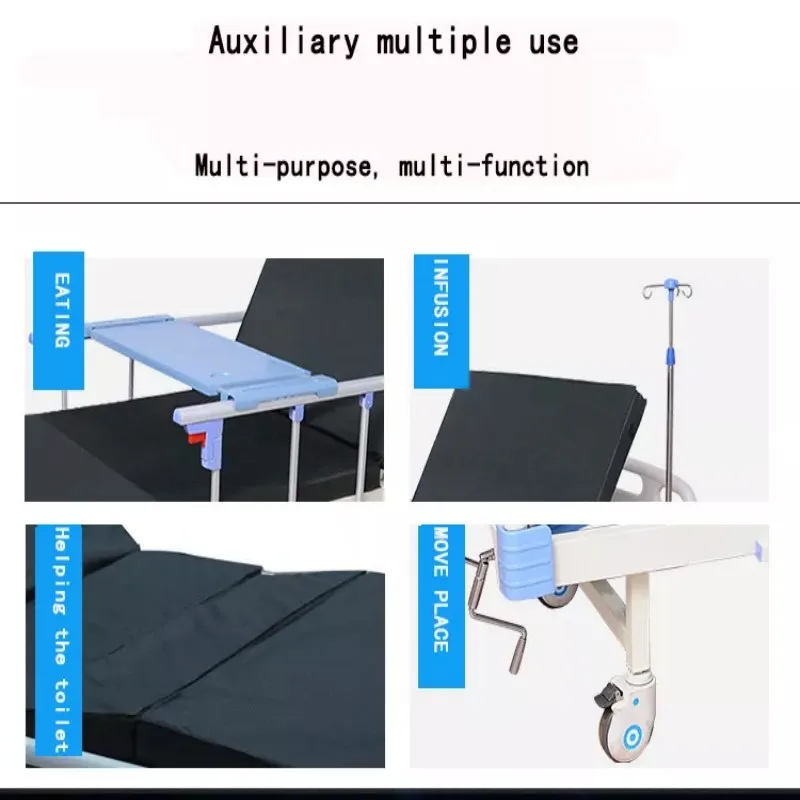 Auxiliary multiple use

Multi-purpose, multi-function

EATING

INFUSION

Helping the toilet

MOVE PLACE