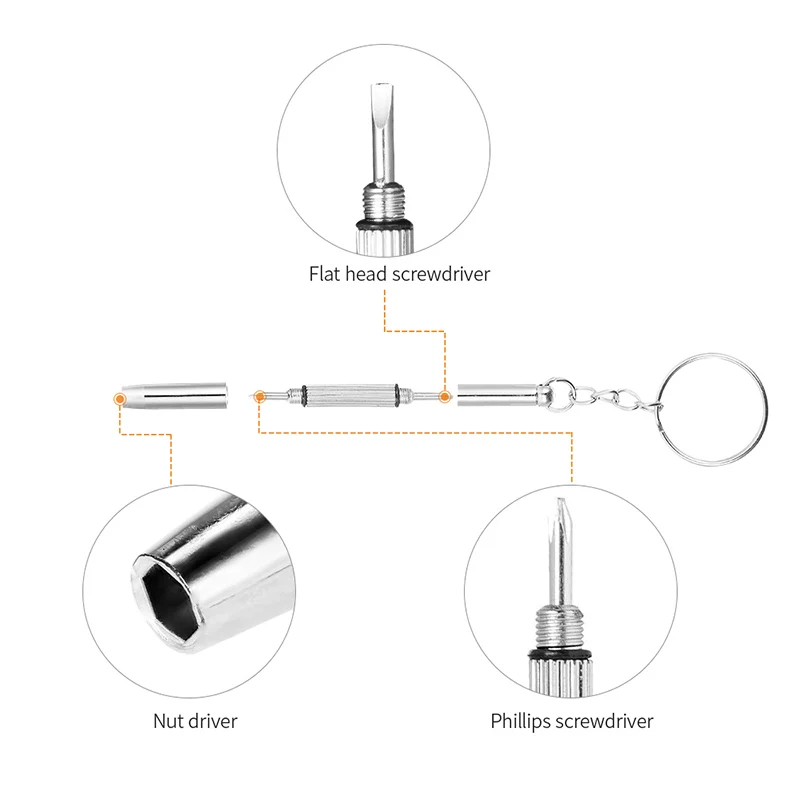 Flat head screwdriver

Nut driver

Phillips screwdriver