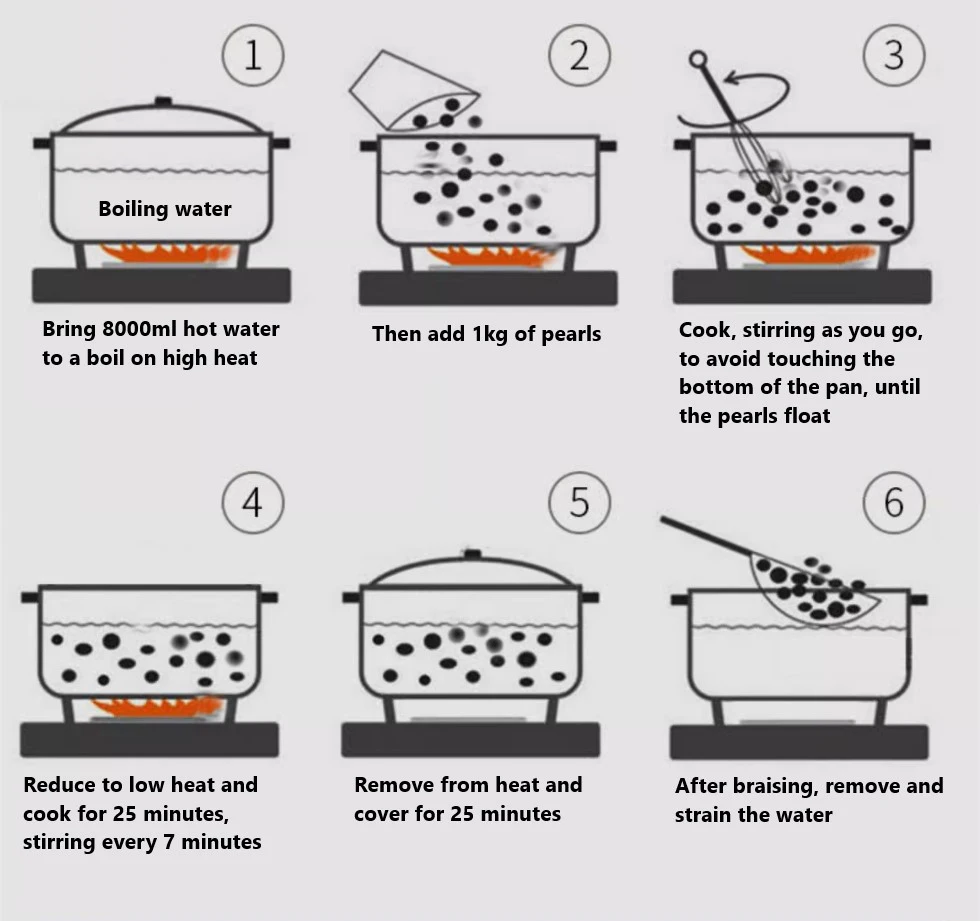 1

Boiling water

Bring 8000ml hot water to a boil on high heat

2

Then add 1kg of pearls

3

Cook, stirring as you go, to avoid touching the bottom of the pan, until the pearls float

4

Reduce to low heat and cook for 25 minutes, stirring every 7 minutes

5

Remove from heat and cover for 25 minutes

6

After braising, remove and strain the water