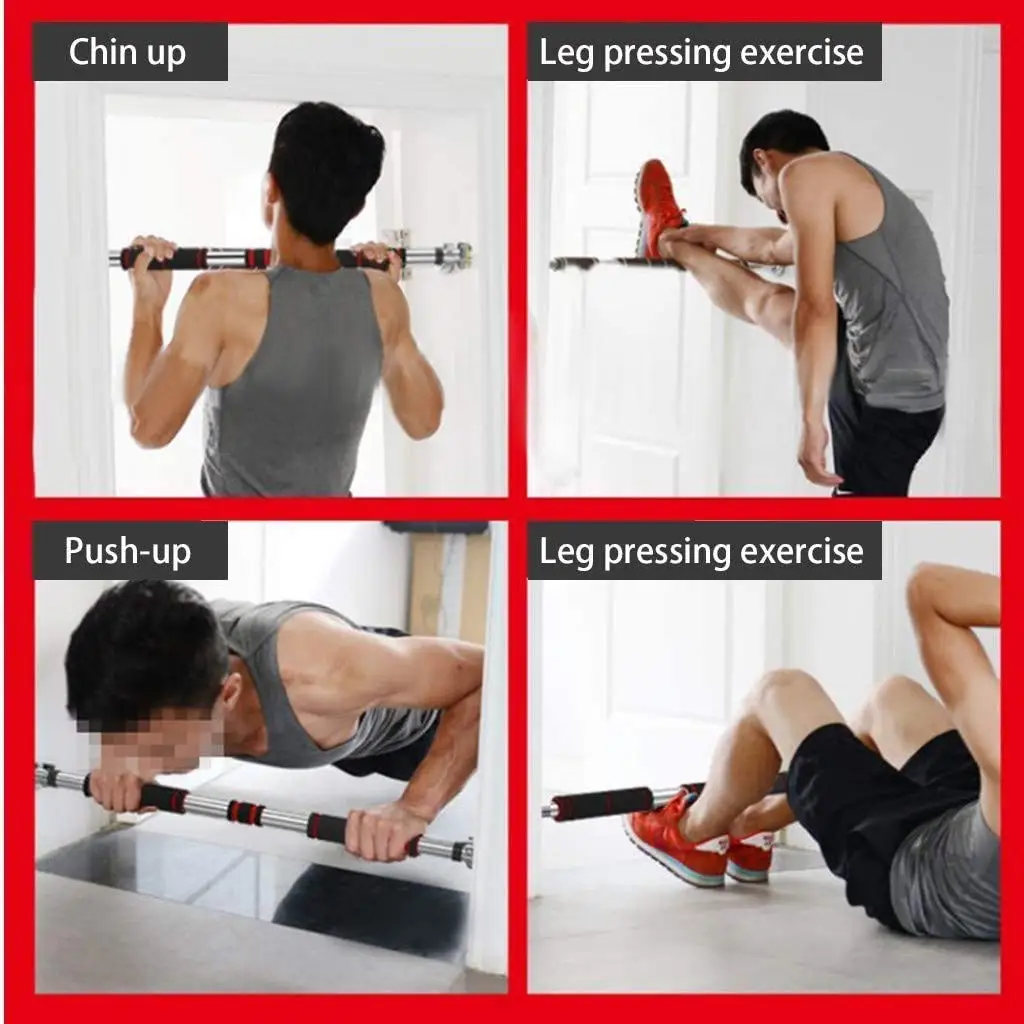 Chin up

Leg pressing exercise

Push-up

Leg pressing exercise