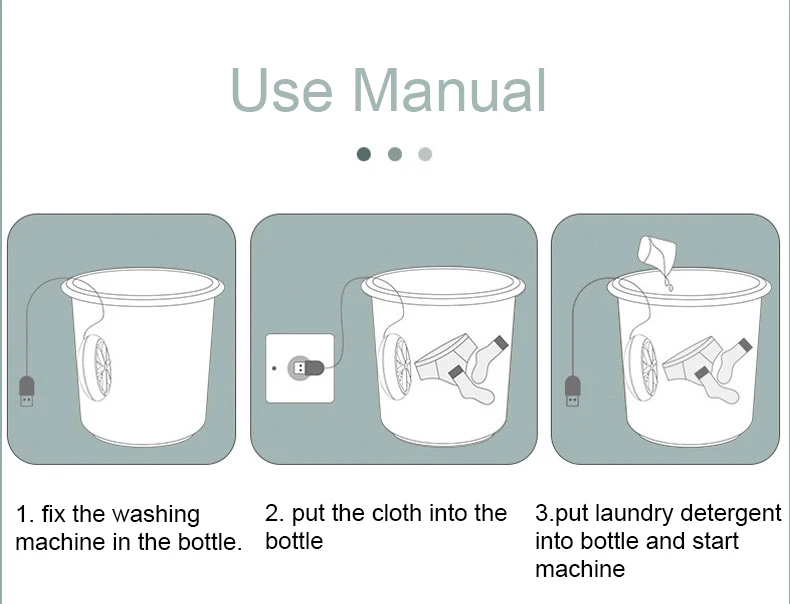 Use Manual

1. fix the washing machine in the bottle.

2. put the cloth into the bottle

3.put laundry detergent into bottle and start machine