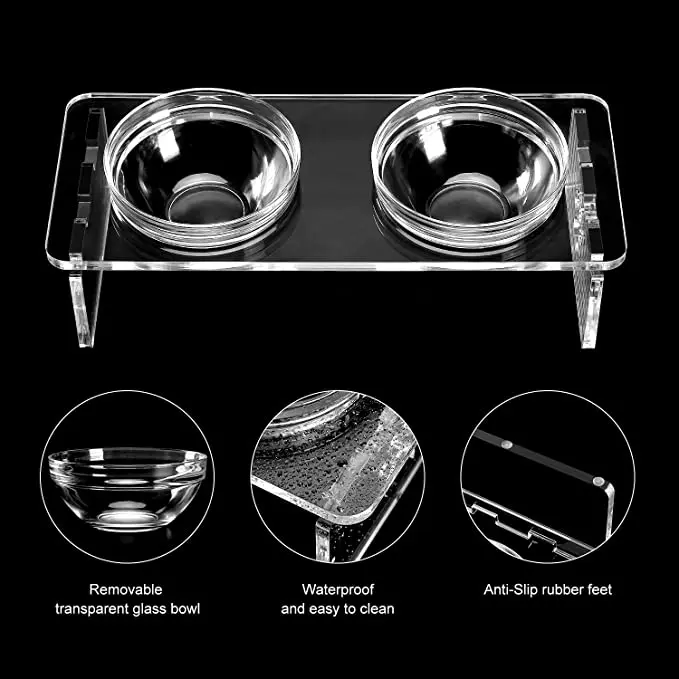 Removable
transparent glass bowl

Waterproof
and easy to clean

Anti-Slip rubber feet