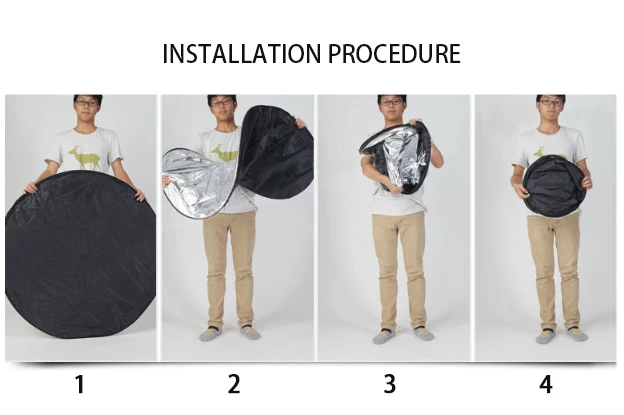 INSTALLATION PROCEDURE

1

2

3

4