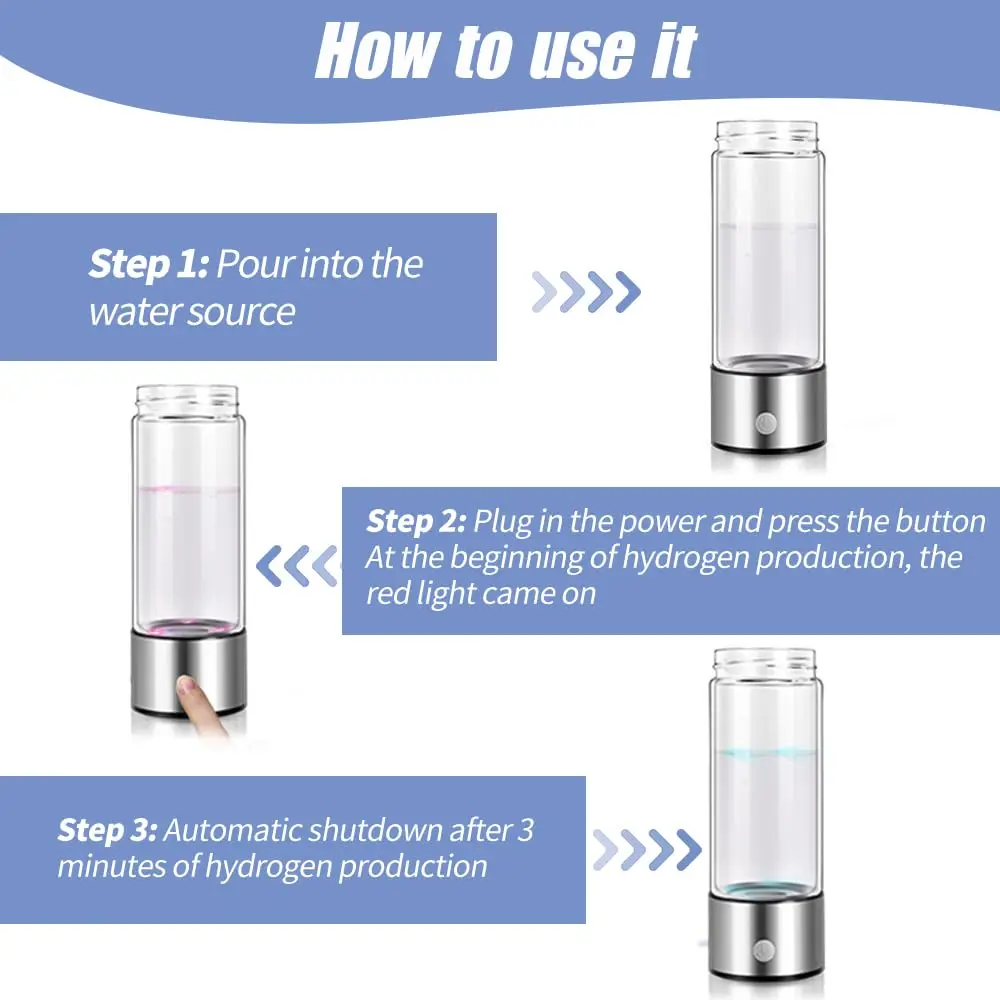 How to use it

Step 1: Pour into the water source

Step 2: Plug in the power and press the button At the beginning of hydrogen production, the red light came on

Step 3: Automatic shutdown after 3 minutes of hydrogen production