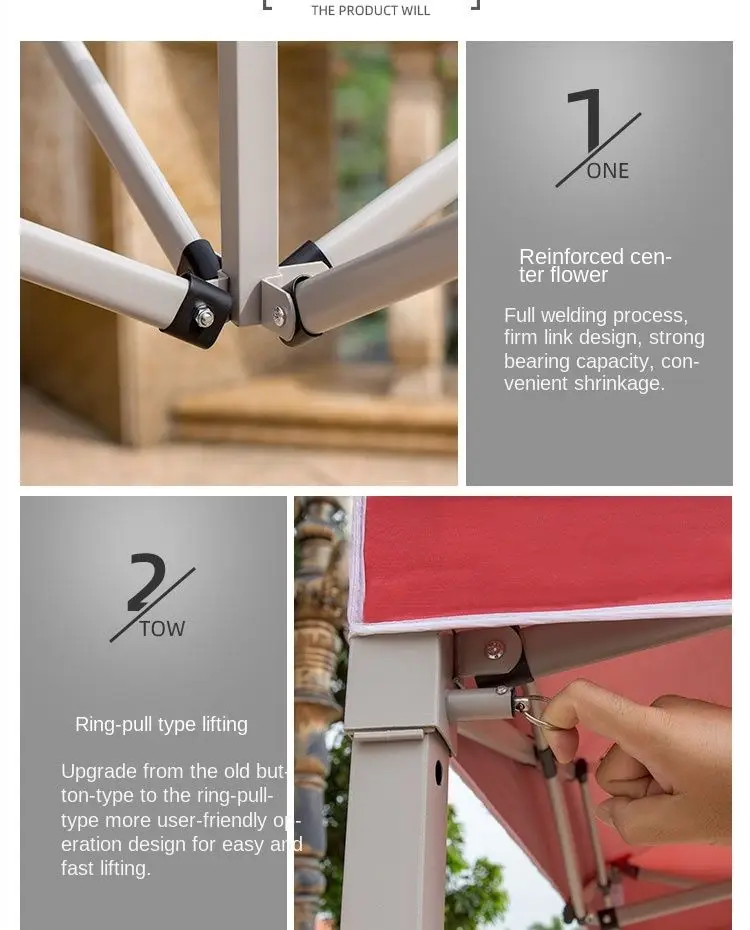 THE PRODUCT WILL

1
ONE

Reinforced center flower

Full welding process, firm link design, strong bearing capacity, convenient shrinkage.

2
TOW

Ring-pull type lifting

Upgrade from the old button-type to the ring-pull-type more user-friendly operation design for easy and fast lifting.