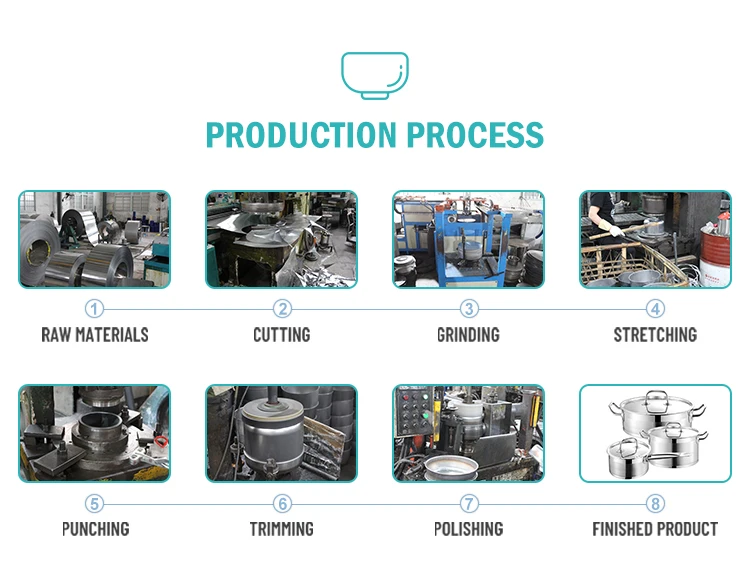 PRODUCTION PROCESS

1
RAW MATERIALS

2
CUTTING

3
GRINDING

4
STRETCHING

5
PUNCHING

6
TRIMMING

7
POLISHING

8
FINISHED PRODUCT