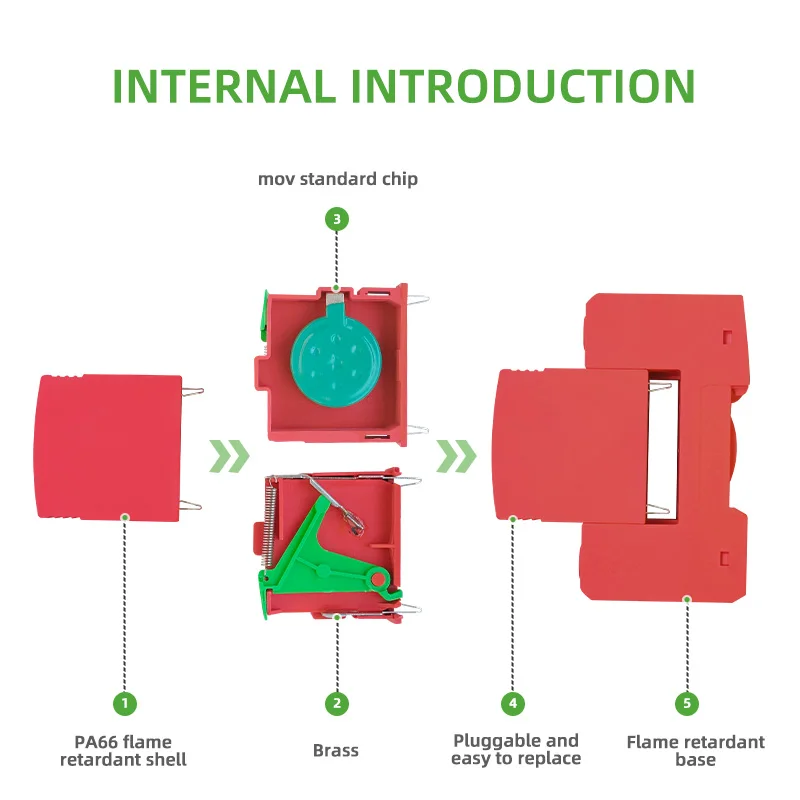 INTERNAL INTRODUCTION

mov standard chip

3

1

PA66 flame retardant shell

2

Brass

4

Pluggable and easy to replace

5

Flame retardant base