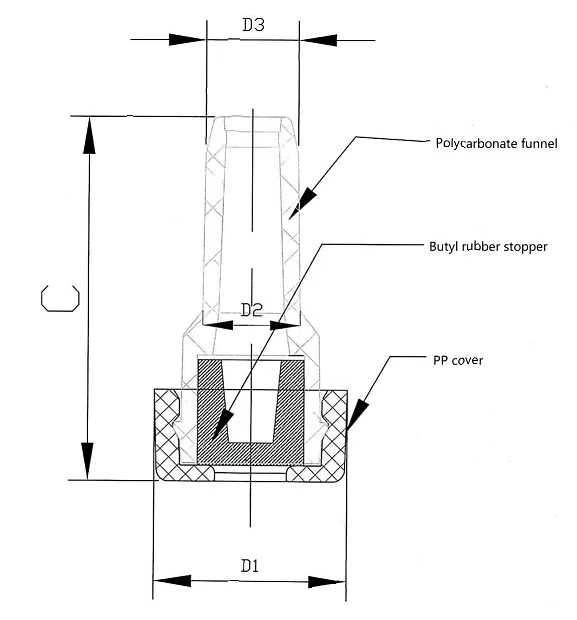 D3

Polycarbonate funnel

Butyl rubber stopper

C

D2

PP cover

D1