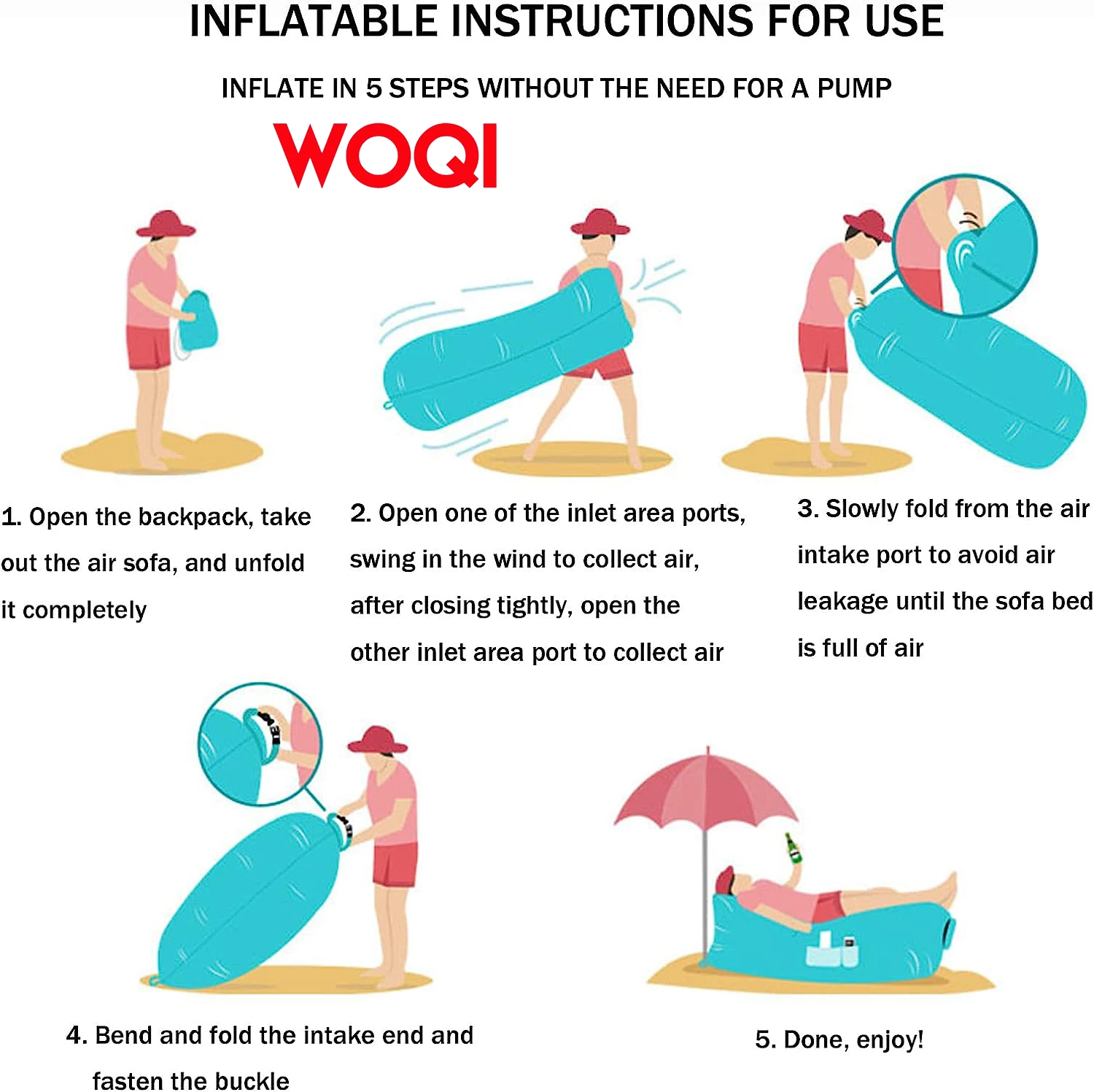 INFLATABLE INSTRUCTIONS FOR USE

INFLATE IN 5 STEPS WITHOUT THE NEED FOR A PUMP

WOQI

1. Open the backpack, take out the air sofa, and unfold it completely

2. Open one of the inlet area ports, swing in the wind to collect air, after closing tightly, open the other inlet area port to collect air

3. Slowly fold from the air intake port to avoid air leakage until the sofa bed is full of air

4. Bend and fold the intake end and fasten the buckle

5. Done, enjoy!