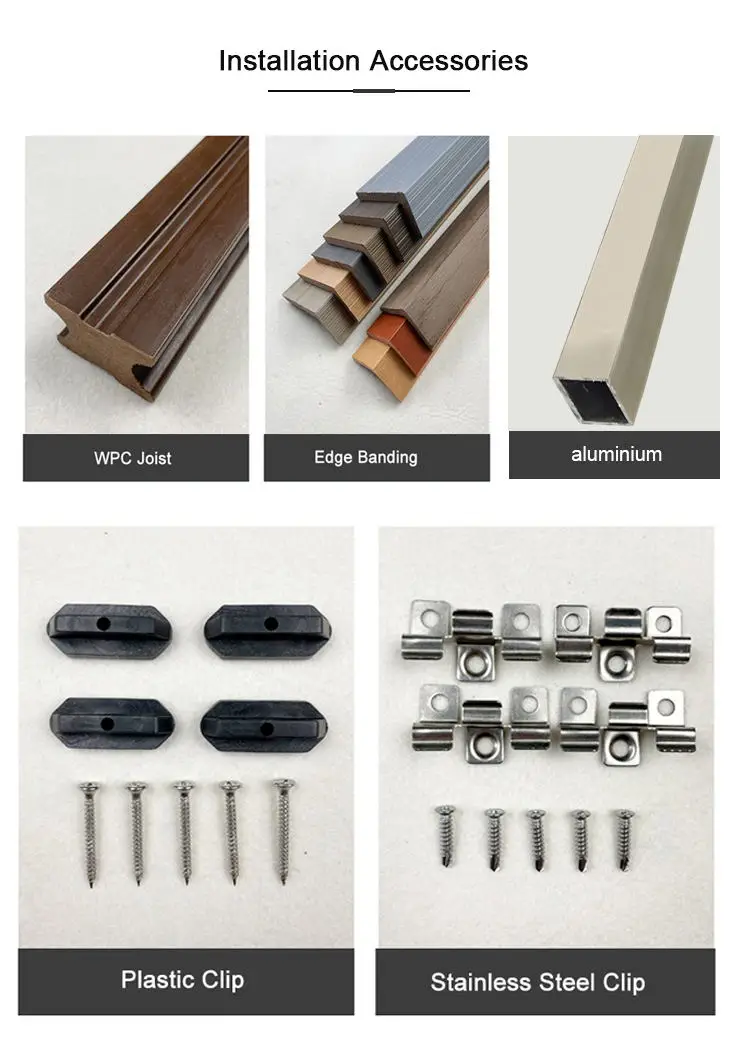 Installation Accessories

WPC Joist

Edge Banding

aluminium

Plastic Clip

Stainless Steel Clip