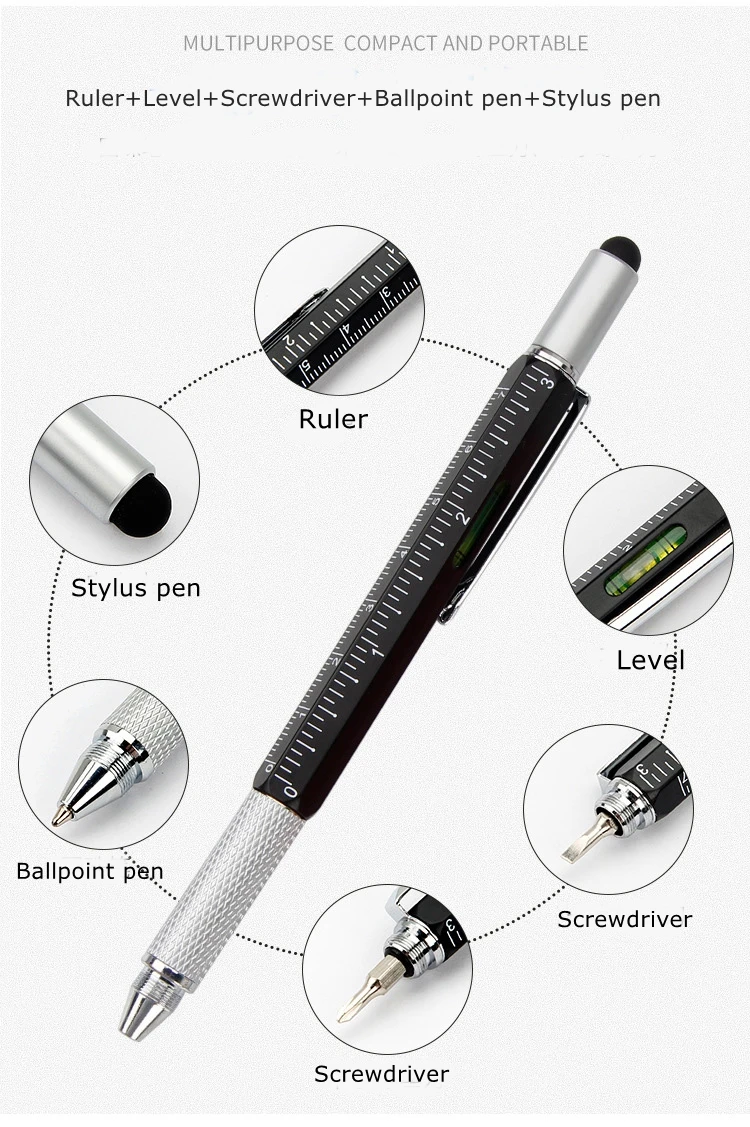 MULTIPURPOSE COMPACT AND PORTABLE

Ruler+Level+Screwdriver+Ballpoint pen+Stylus pen

Ruler

Stylus pen

Level

Ballpoint pen

Screwdriver

Screwdriver

0
1
2
3