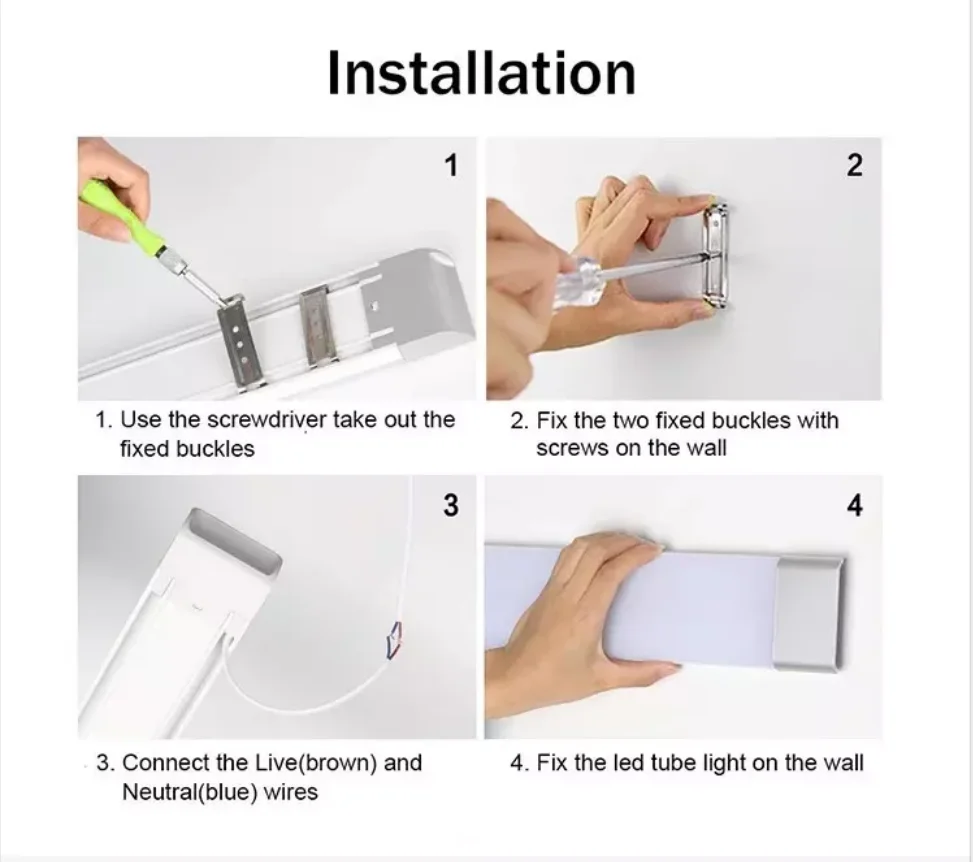 Installation

1

1. Use the screwdriver take out the fixed buckles

2

2. Fix the two fixed buckles with screws on the wall

3

3. Connect the Live(brown) and Neutral(blue) wires

4

4. Fix the led tube light on the wall