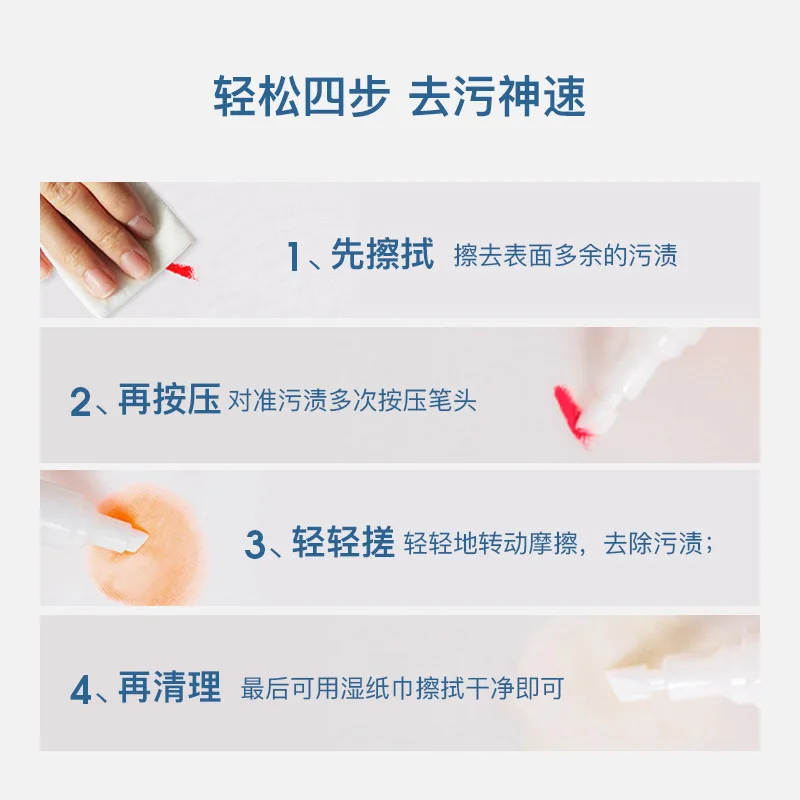 轻松四步 去污神速

1、先擦拭 擦去表面多余的污渍

2、再按压 对准污渍多次按压笔头

3、轻轻搓 轻轻地转动摩擦，去除污渍；

4、再清理 最后可用湿纸巾擦拭干净即可