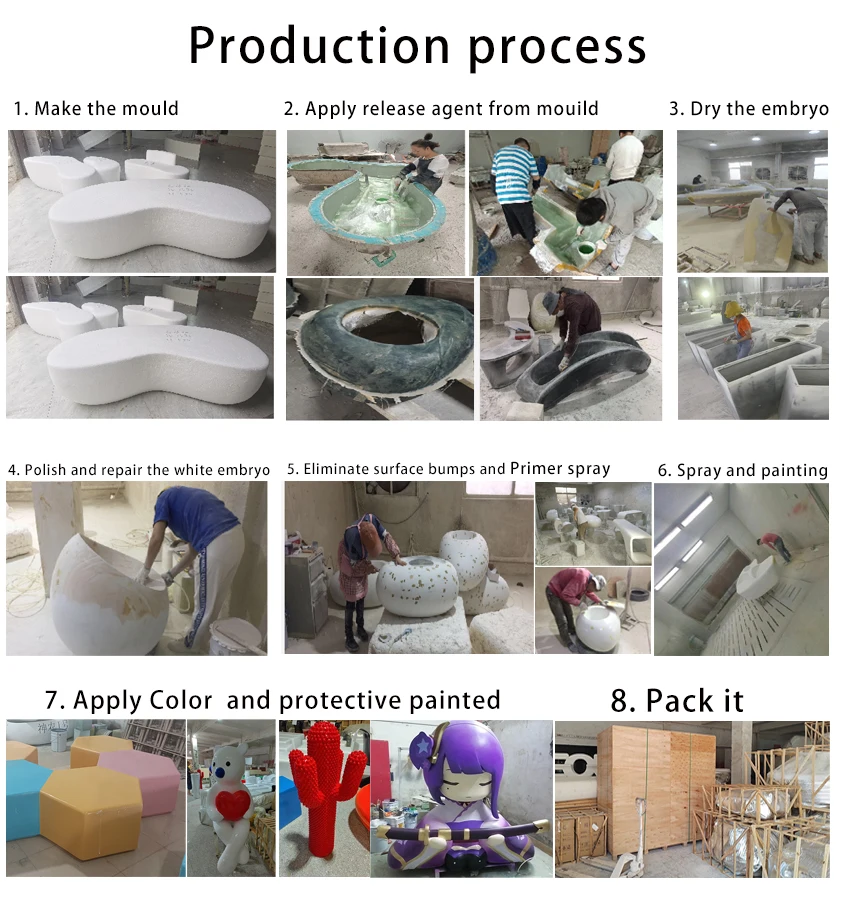 Production process

1. Make the mould

2. Apply release agent from mouild

3. Dry the embryo

4. Polish and repair the white embryo

5. Eliminate surface bumps and Primer spray

6. Spray and painting

7. Apply Color and protective painted

8. Pack it