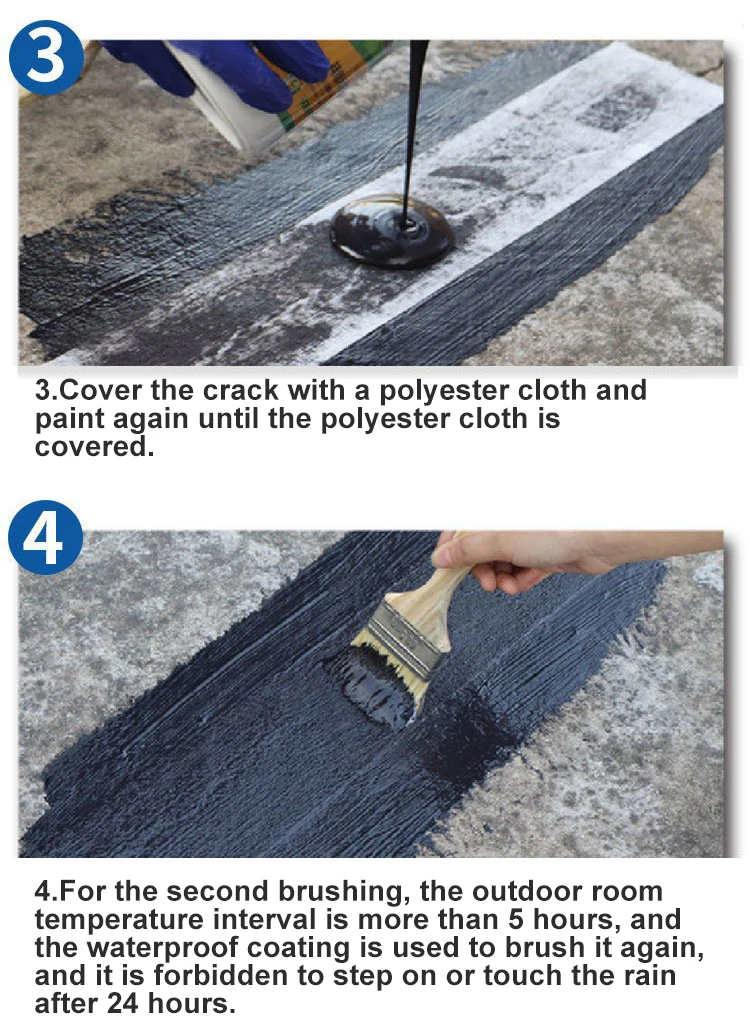 3

3.Cover the crack with a polyester cloth and paint again until the polyester cloth is covered.

4

4.For the second brushing, the outdoor room temperature interval is more than 5 hours, and the waterproof coating is used to brush it again, and it is forbidden to step on or touch the rain after 24 hours.