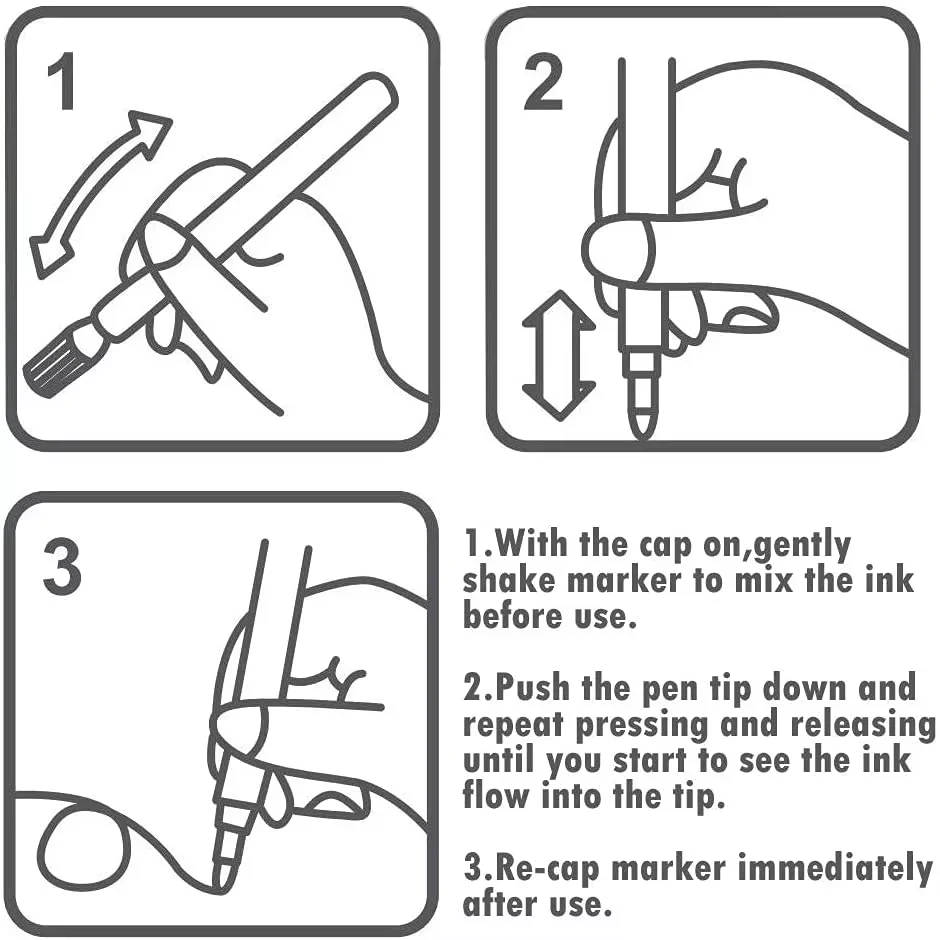 1

2

3

1.With the cap on,gently shake marker to mix the ink before use.

2.Push the pen tip down and repeat pressing and releasing until you start to see the ink flow into the tip.

3.Re-cap marker immediately after use.