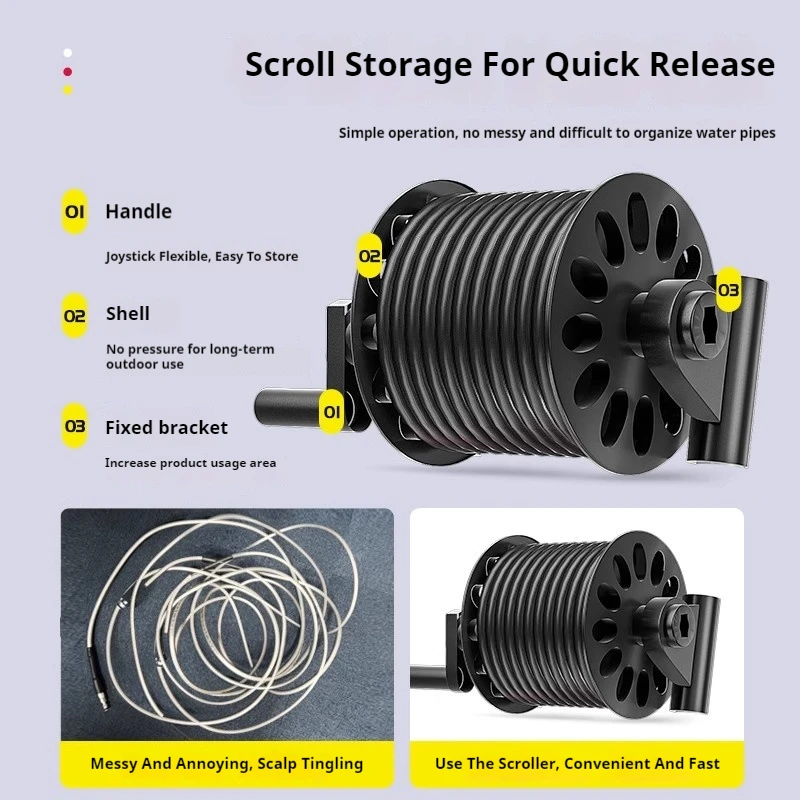 Scroll Storage For Quick Release

Simple operation, no messy and difficult to organize water pipes

01 Handle

Joystick Flexible, Easy To Store

02 Shell

No pressure for long-term outdoor use

03 Fixed bracket

Increase product usage area

02

03

01

Messy And Annoying, Scalp Tingling

Use The Scroller, Convenient And Fast