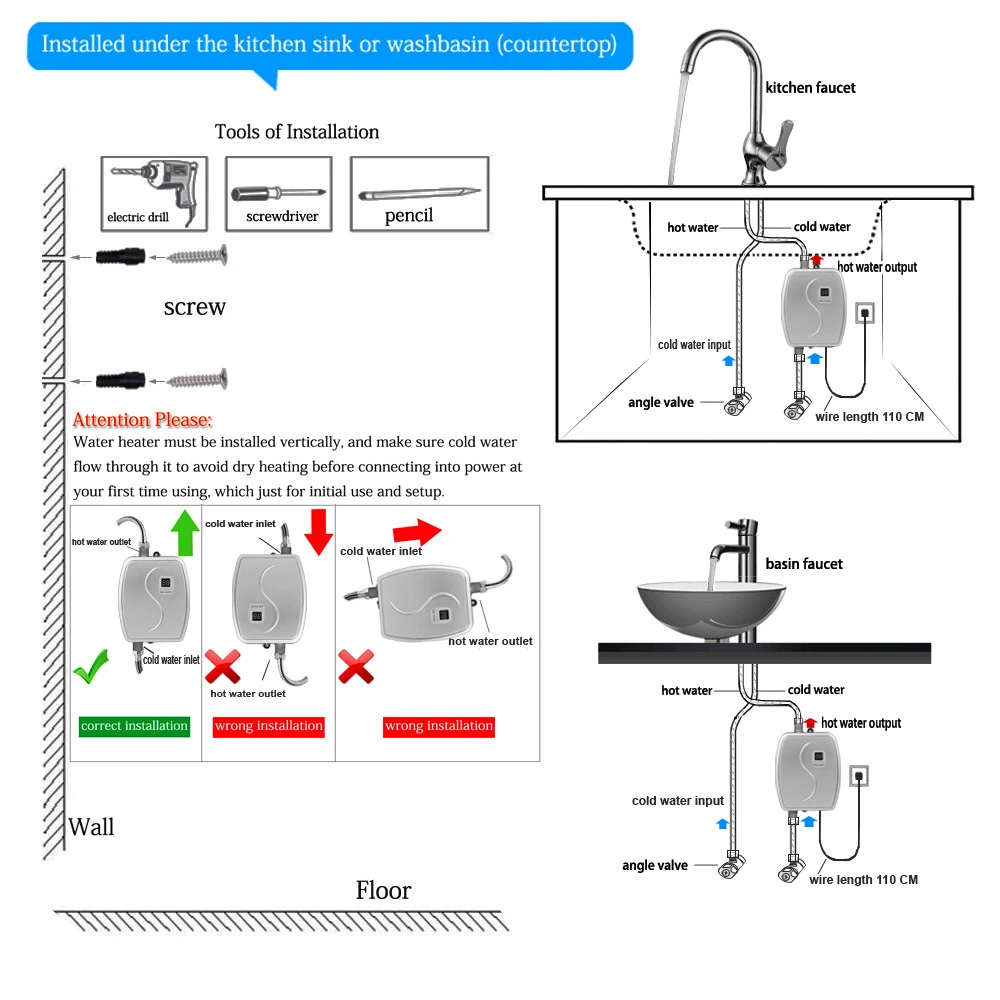 Installed under the kitchen sink or washbasin (countertop)

Tools of Installation

electric drill

screwdriver

pencil

screw

Attention Please:
Water heater must be installed vertically, and make sure cold water flow through it to avoid dry heating before connecting into power at your first time using, which just for initial use and setup.

hot water outlet

cold water inlet

correct installation

cold water inlet

hot water outlet

wrong installation

cold water inlet

hot water outlet

wrong installation

Wall

Floor

kitchen faucet

hot water

cold water

hot water output

cold water input

angle valve

wire length 110 CM

basin faucet

hot water

cold water

hot water output

cold water input

angle valve

wire length 110 CM