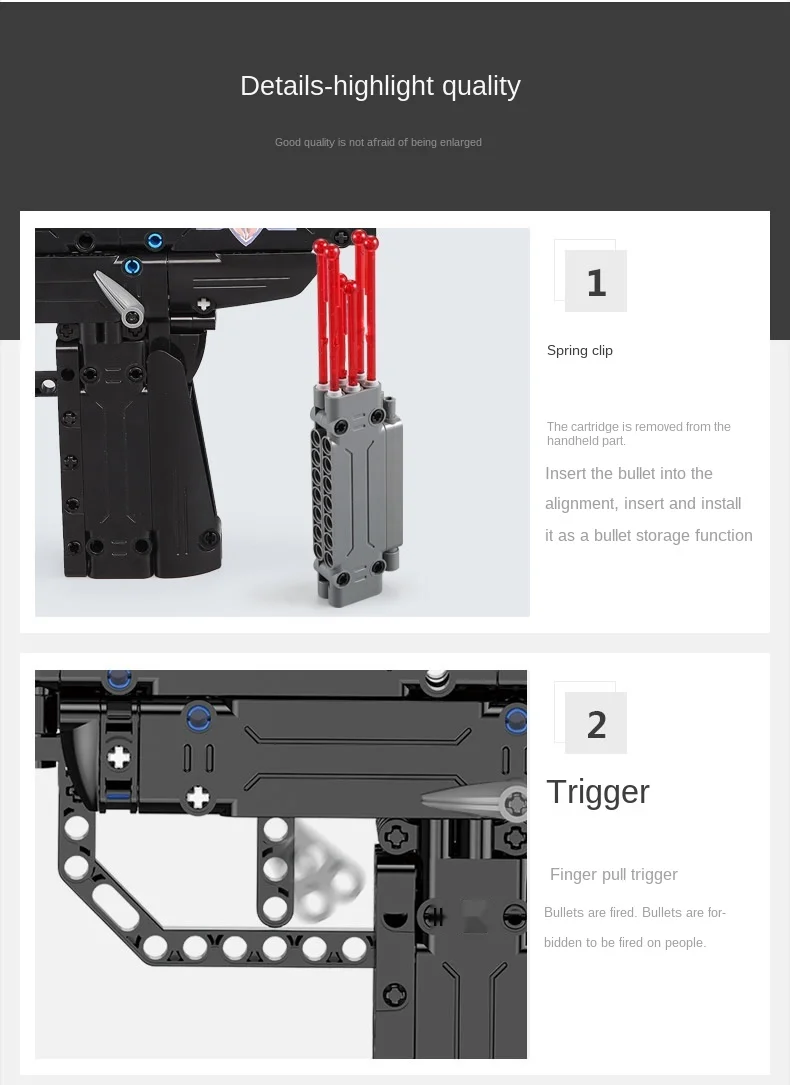 Details-highlight quality

Good quality is not afraid of being enlarged

1

Spring clip

The cartridge is removed from the handheld part.

Insert the bullet into the alignment, insert and install it as a bullet storage function

2

Trigger

Finger pull trigger

Bullets are fired. Bullets are forbidden to be fired on people.