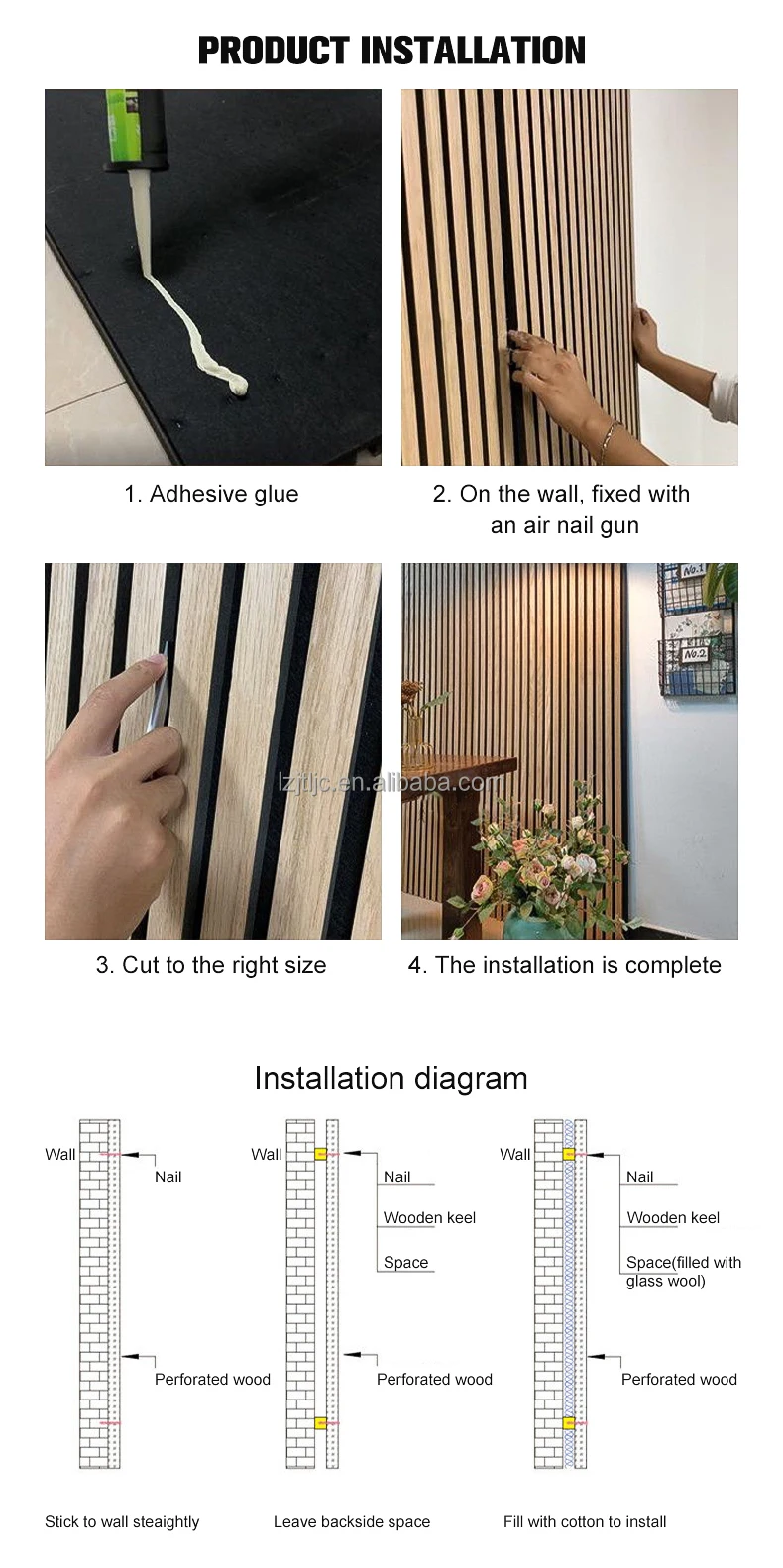 PRODUCT INSTALLATION

1. Adhesive glue

2. On the wall, fixed with an air nail gun

No.1

No.2

lzjtljc.en.alibaba.com

3. Cut to the right size

4. The installation is complete

Installation diagram

Wall

Nail

Perforated wood

Stick to wall steaightly

Wall

Nail

Wooden keel

Space

Perforated wood

Leave backside space

Wall

Nail

Wooden keel

Space(filled with glass wool)

Perforated wood

Fill with cotton to install