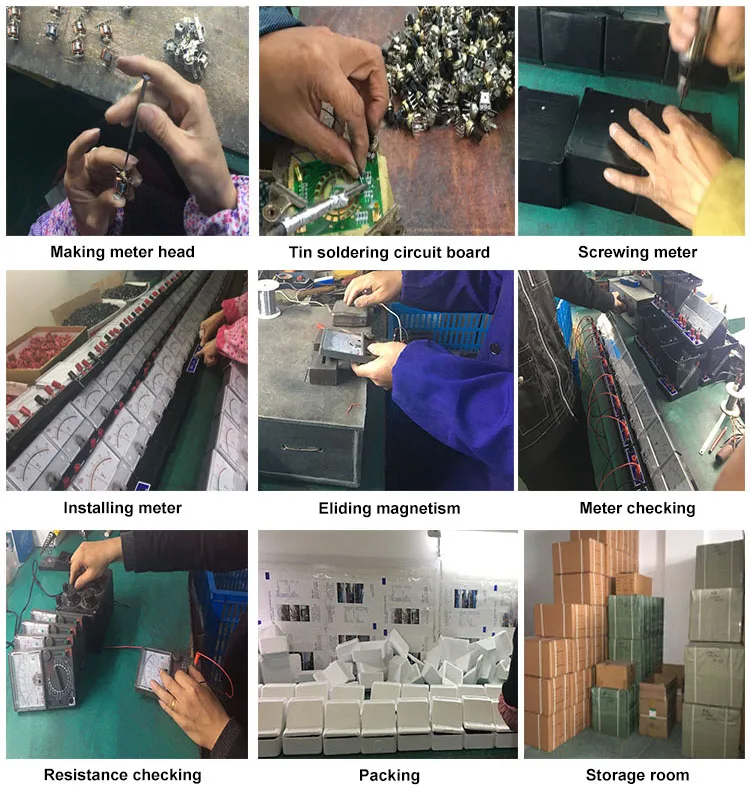 Making meter head

Tin soldering circuit board

Screwing meter

Installing meter

Eliding magnetism

Meter checking

Resistance checking

Packing

Storage room