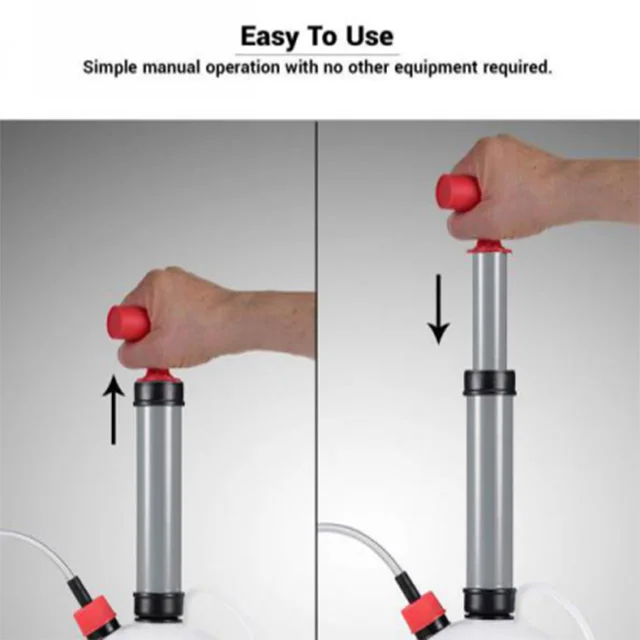 Easy To Use
Simple manual operation with no other equipment required.