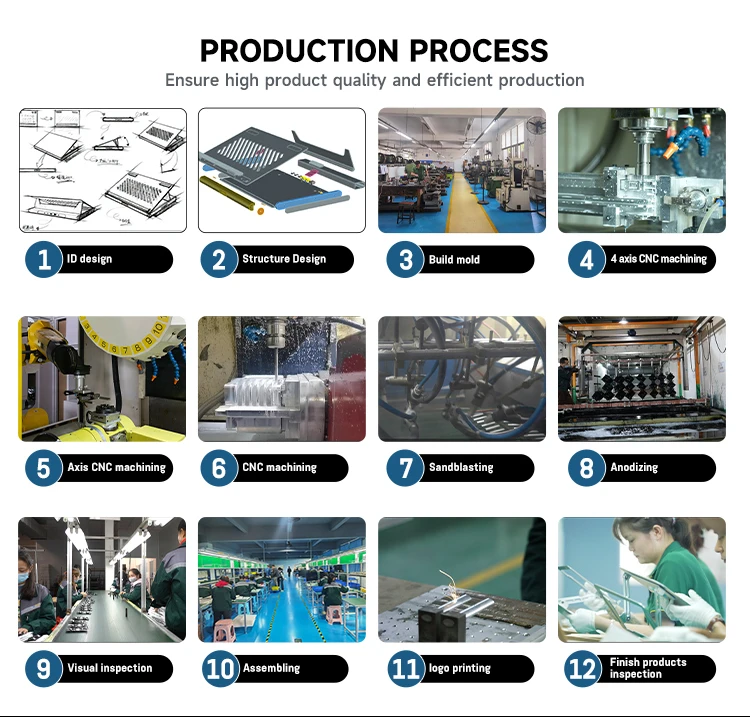 PRODUCTION PROCESS
Ensure high product quality and efficient production

1 ID design

2 Structure Design

3 Build mold

4 4 axis CNC machining

5 Axis CNC machining

6 CNC machining

7 Sandblasting

8 Anodizing

9 Visual inspection

10 Assembling

11 logo printing

12 Finish products inspection