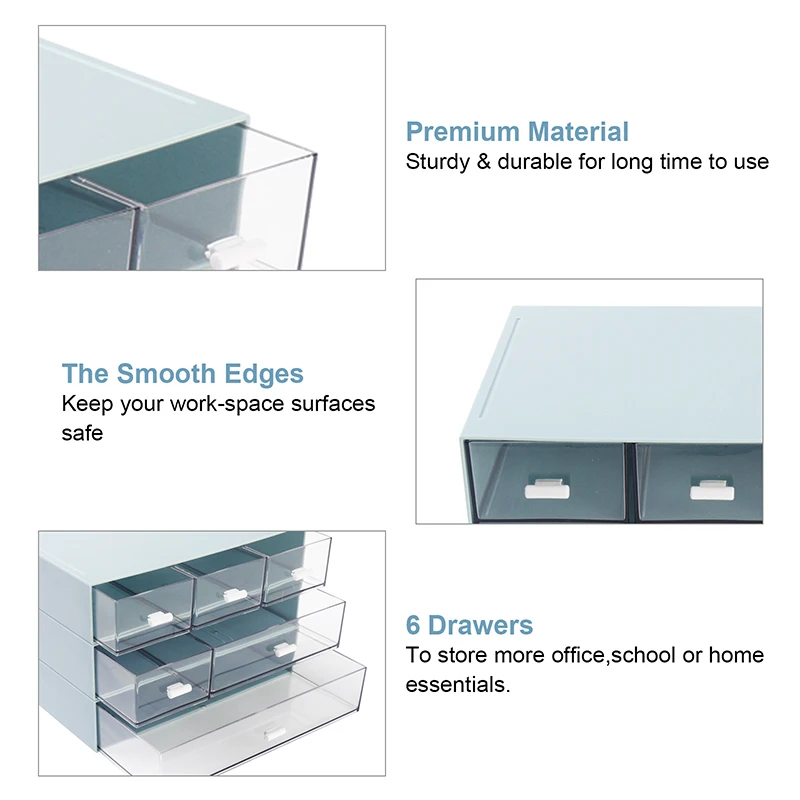 Premium Material
Sturdy & durable for long time to use

The Smooth Edges
Keep your work-space surfaces safe

6 Drawers
To store more office,school or home essentials.