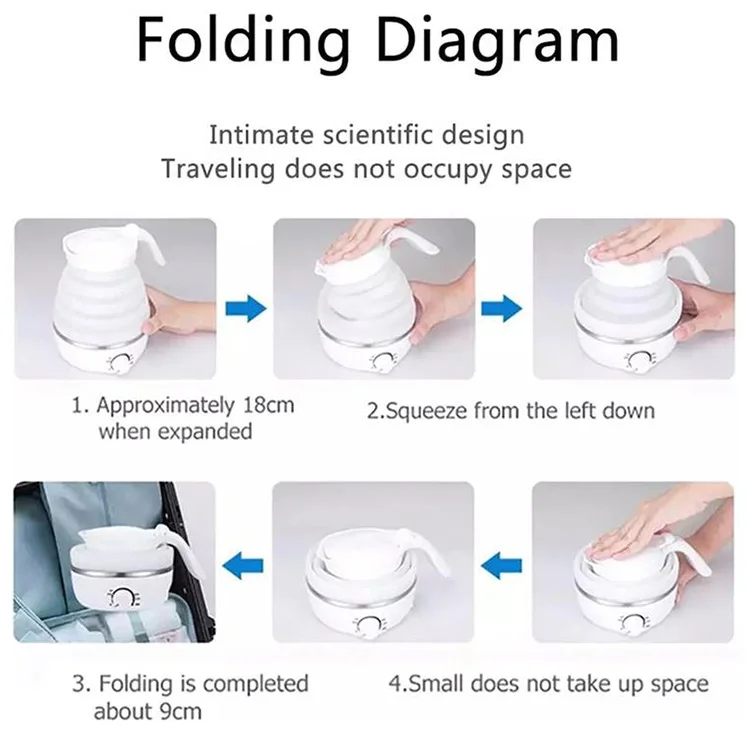 Folding Diagram

Intimate scientific design
Traveling does not occupy space

1. Approximately 18cm when expanded

2.Squeeze from the left down

3. Folding is completed about 9cm

4.Small does not take up space