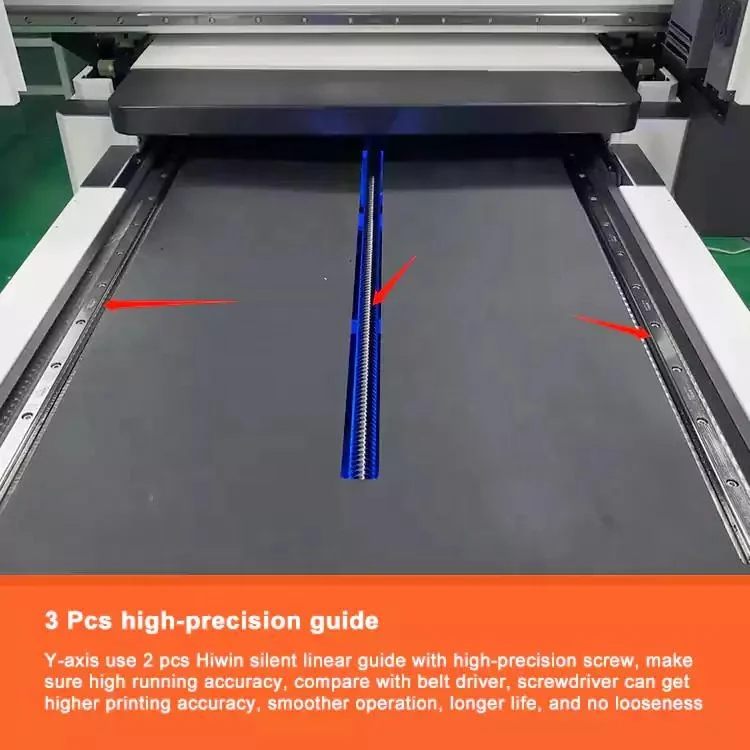 3 Pcs high-precision guide

Y-axis use 2 pcs Hiwin silent linear guide with high-precision screw, make sure high running accuracy, compare with belt driver, screwdriver can get higher printing accuracy, smoother operation, longer life, and no looseness