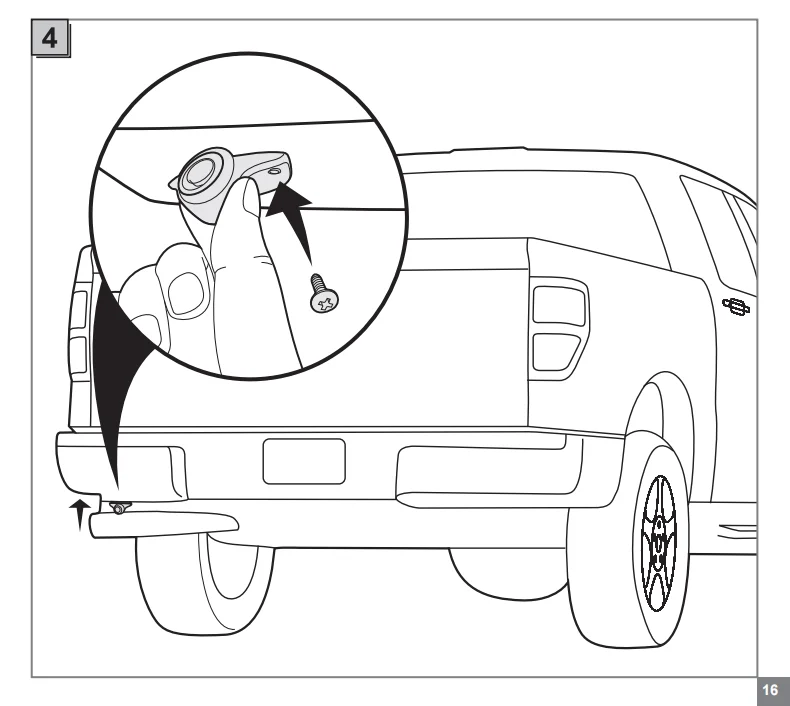 4

16