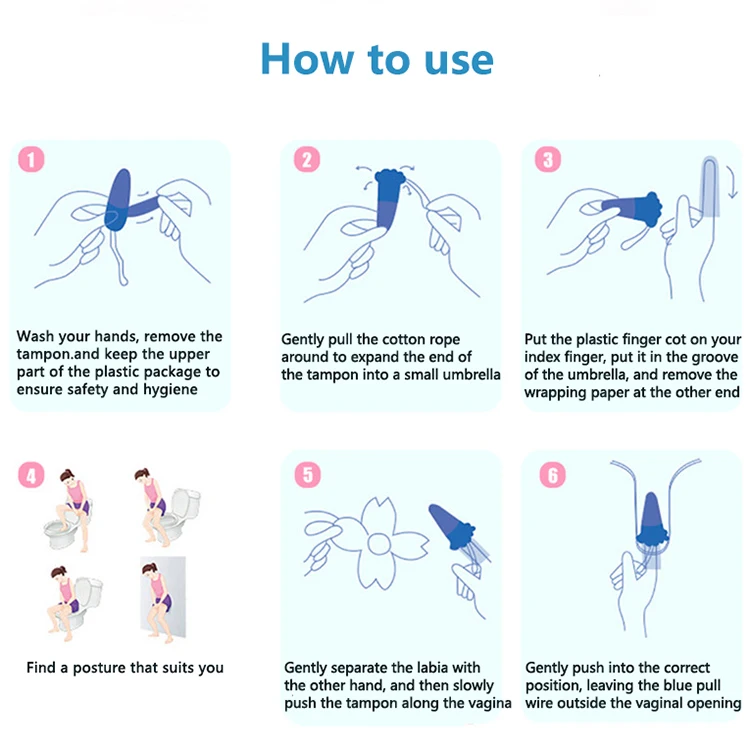 How to use

1

Wash your hands, remove the tampon.and keep the upper part of the plastic package to ensure safety and hygiene

2

Gently pull the cotton rope around to expand the end of the tampon into a small umbrella

3

Put the plastic finger cot on your index finger, put it in the groove of the umbrella, and remove the wrapping paper at the other end

4

Find a posture that suits you

5

Gently separate the labia with the other hand, and then slowly push the tampon along the vagina

6

Gently push into the correct position, leaving the blue pull wire outside the vaginal opening