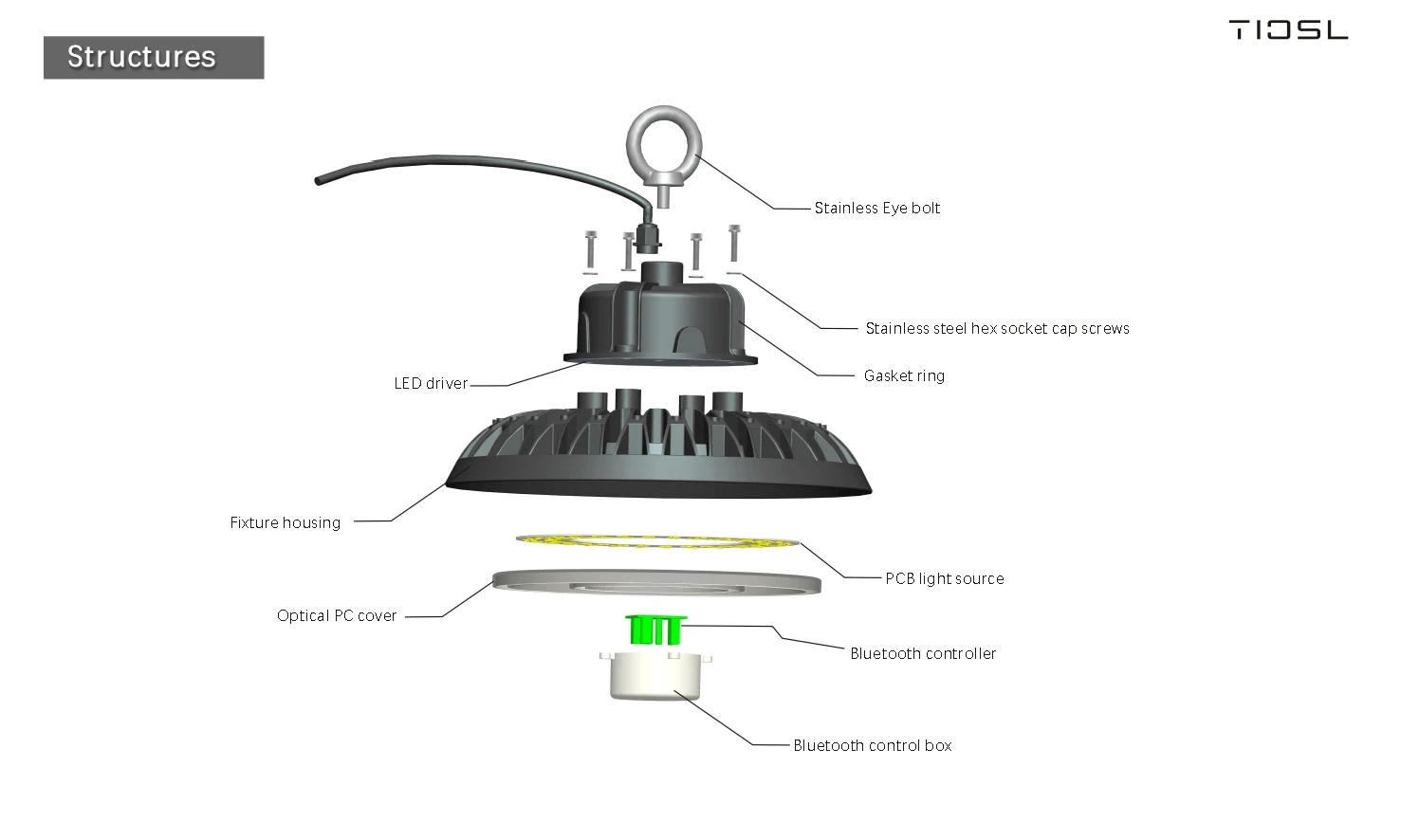 Structures

TIOSL

Stainless Eye bolt

Stainless steel hex socket cap screws

Gasket ring

LED driver

Fixture housing

PCB light source

Optical PC cover

Bluetooth controller

Bluetooth control box