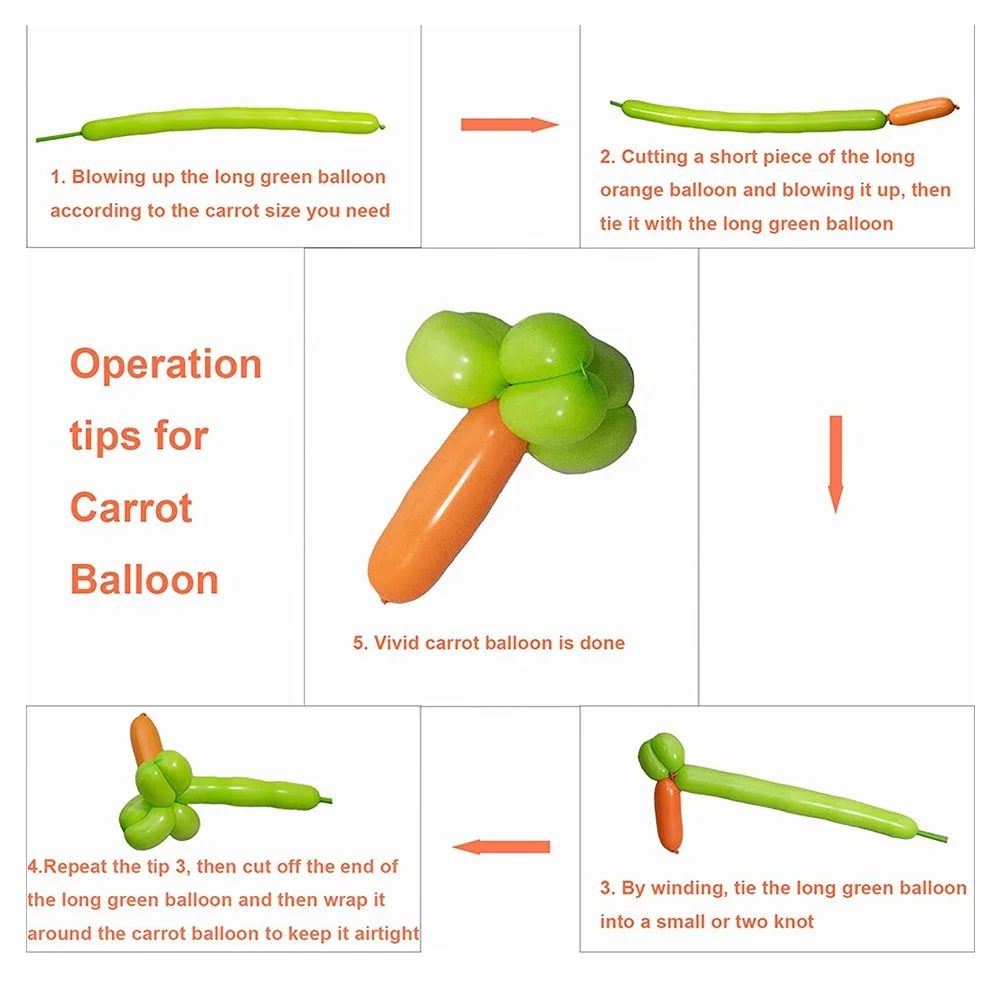 1. Blowing up the long green balloon according to the carrot size you need

2. Cutting a short piece of the long orange balloon and blowing it up, then tie it with the long green balloon

Operation tips for Carrot Balloon

5. Vivid carrot balloon is done

4.Repeat the tip 3, then cut off the end of the long green balloon and then wrap it around the carrot balloon to keep it airtight

3. By winding, tie the long green balloon into a small or two knot