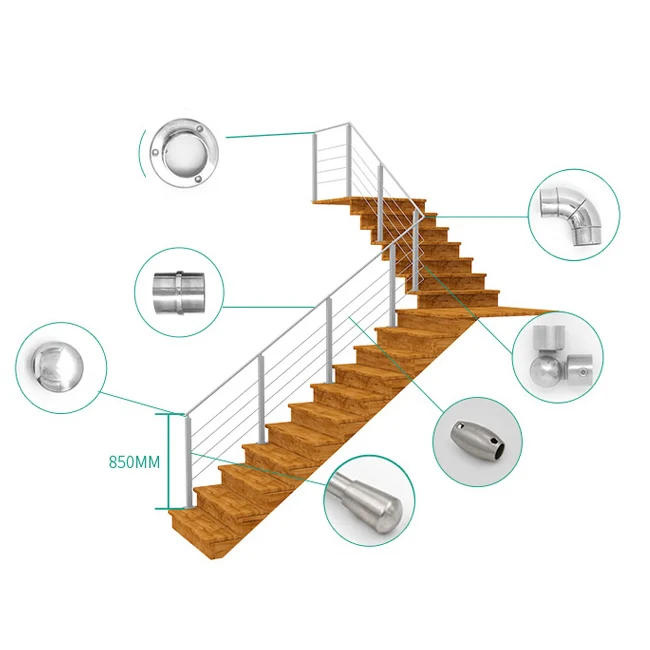 850MM