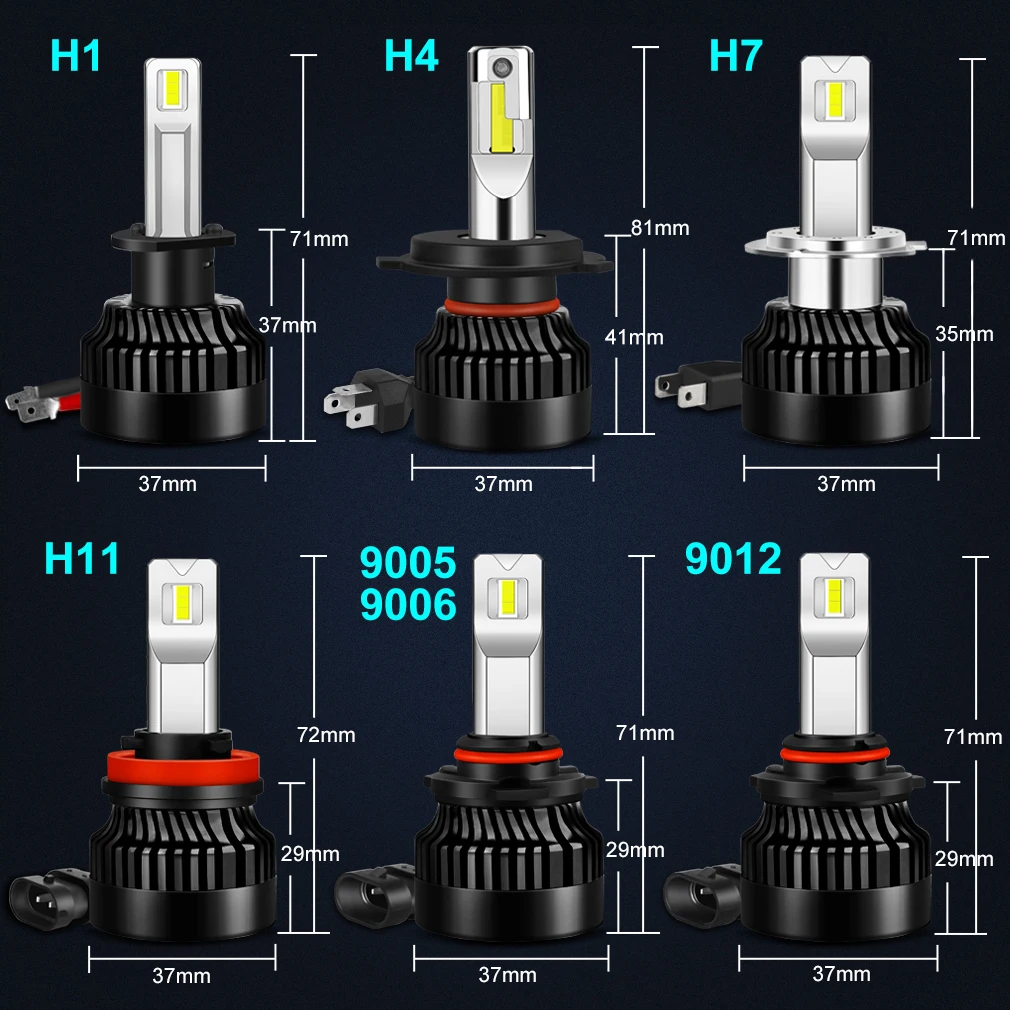 H1
71mm
37mm
37mm

H4
81mm
41mm
37mm

H7
71mm
35mm
37mm

H11
72mm
29mm
37mm

9005
9006
71mm
29mm
37mm

9012
71mm
29mm
37mm