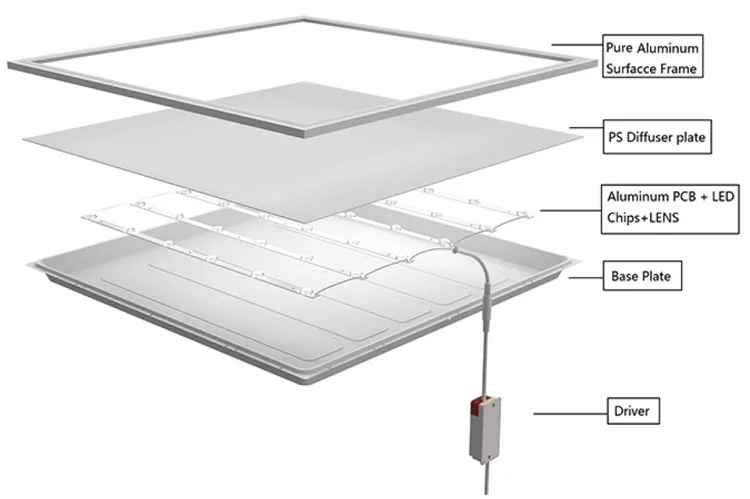 Pure Aluminum Surfacce Frame

PS Diffuser plate

Aluminum PCB + LED Chips+LENS

Base Plate

Driver