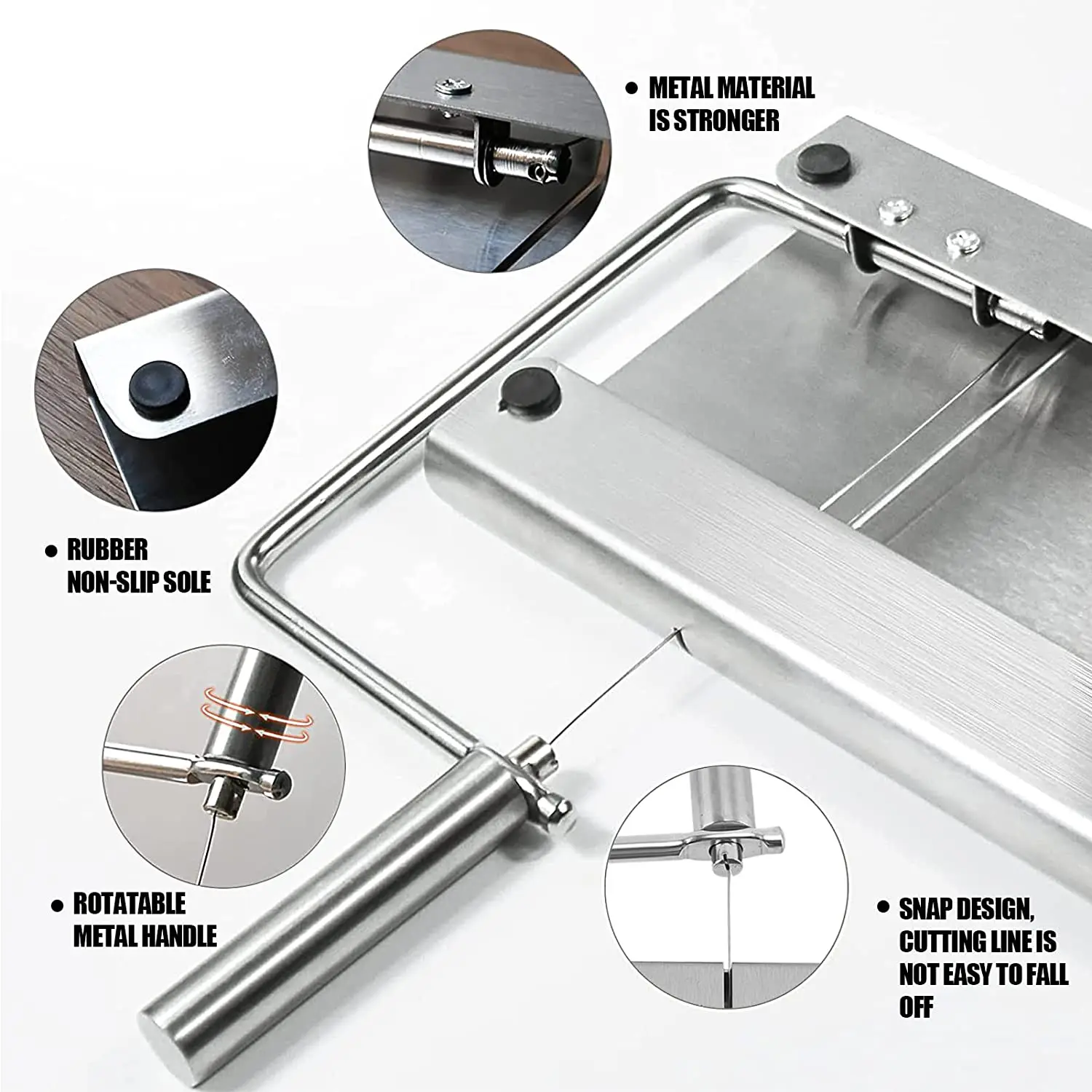 ● METAL MATERIAL IS STRONGER

● RUBBER NON-SLIP SOLE

● ROTATABLE METAL HANDLE

● SNAP DESIGN, CUTTING LINE IS NOT EASY TO FALL OFF