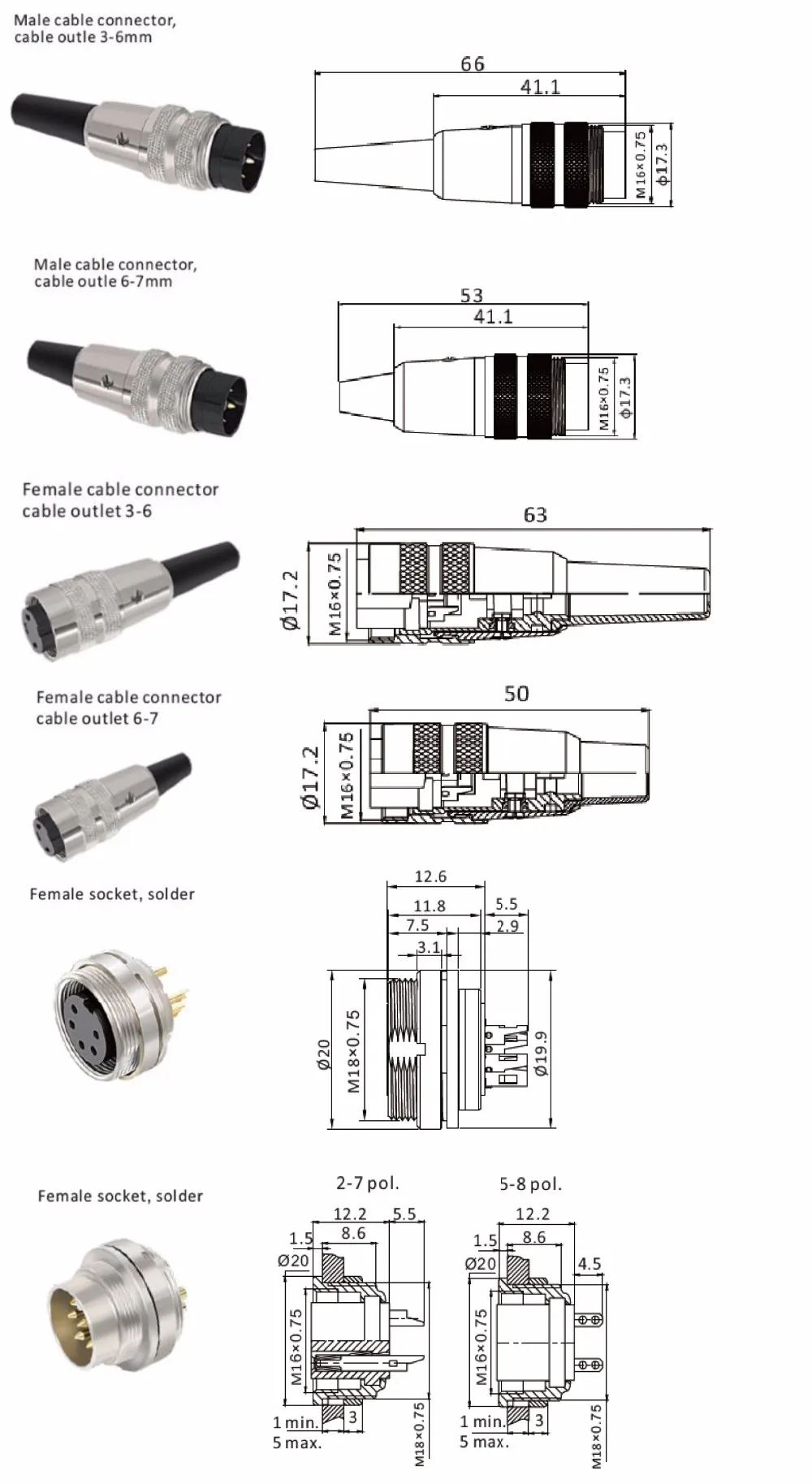 Male cable connector, cable outle 3-6mm

66
41.1
M16×0.75
ϕ17.3

Male cable connector, cable outle 6-7mm

53
41.1
M16×0.75
ϕ17.3

Female cable connector cable outlet 3-6

63
Ø17.2
M16×0.75

Female cable connector cable outlet 6-7

50
Ø17.2
M16×0.75

Female socket, solder

12.6
11.8
5.5
7.5
2.9
3.1
Ø20
M18×0.75
Ø19.9

Female socket, solder

2-7 pol.
12.2
5.5
1.5
8.6
Ø20
M16×0.75
1 min.
5 max.
3
M18×0.75

5-8 pol.
12.2
1.5
8.6
Ø20
4.5
M16×0.75
1 min.
5 max.
3
M18×0.75