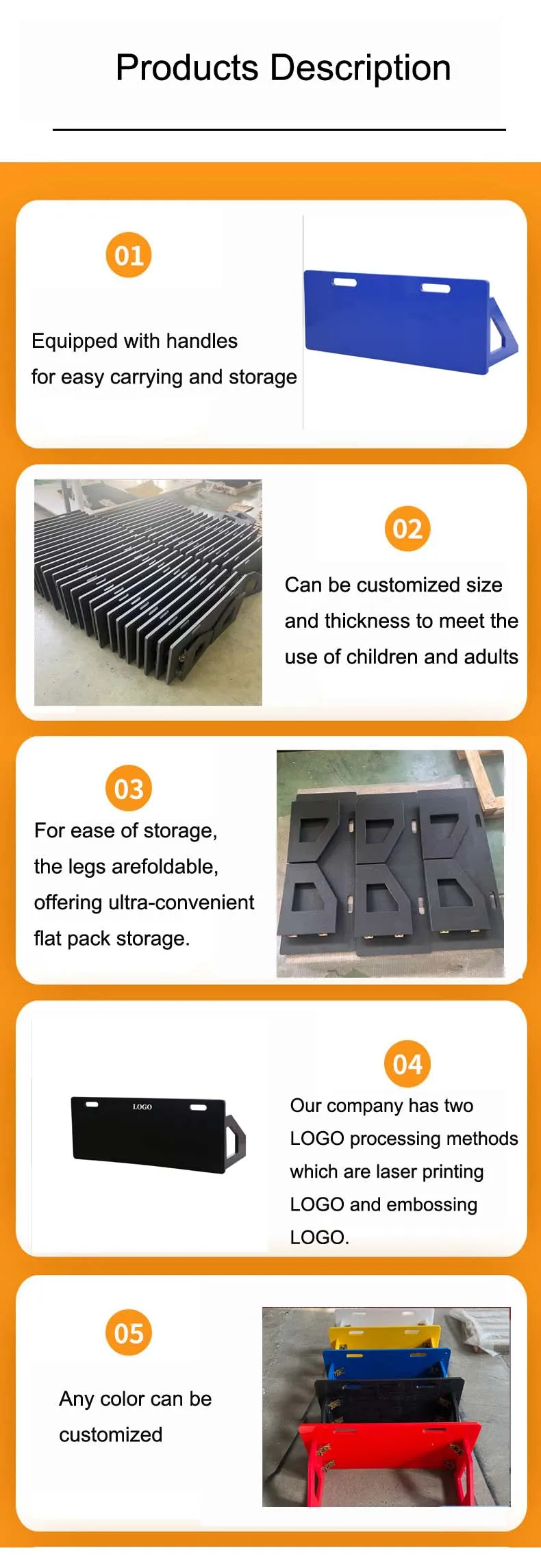 Products Description

01

Equipped with handles for easy carrying and storage

02

Can be customized size and thickness to meet the use of children and adults

03

For ease of storage, the legs arefoldable, offering ultra-convenient flat pack storage.

LOGO

04

Our company has two LOGO processing methods which are laser printing LOGO and embossing LOGO.

05

Any color can be customized