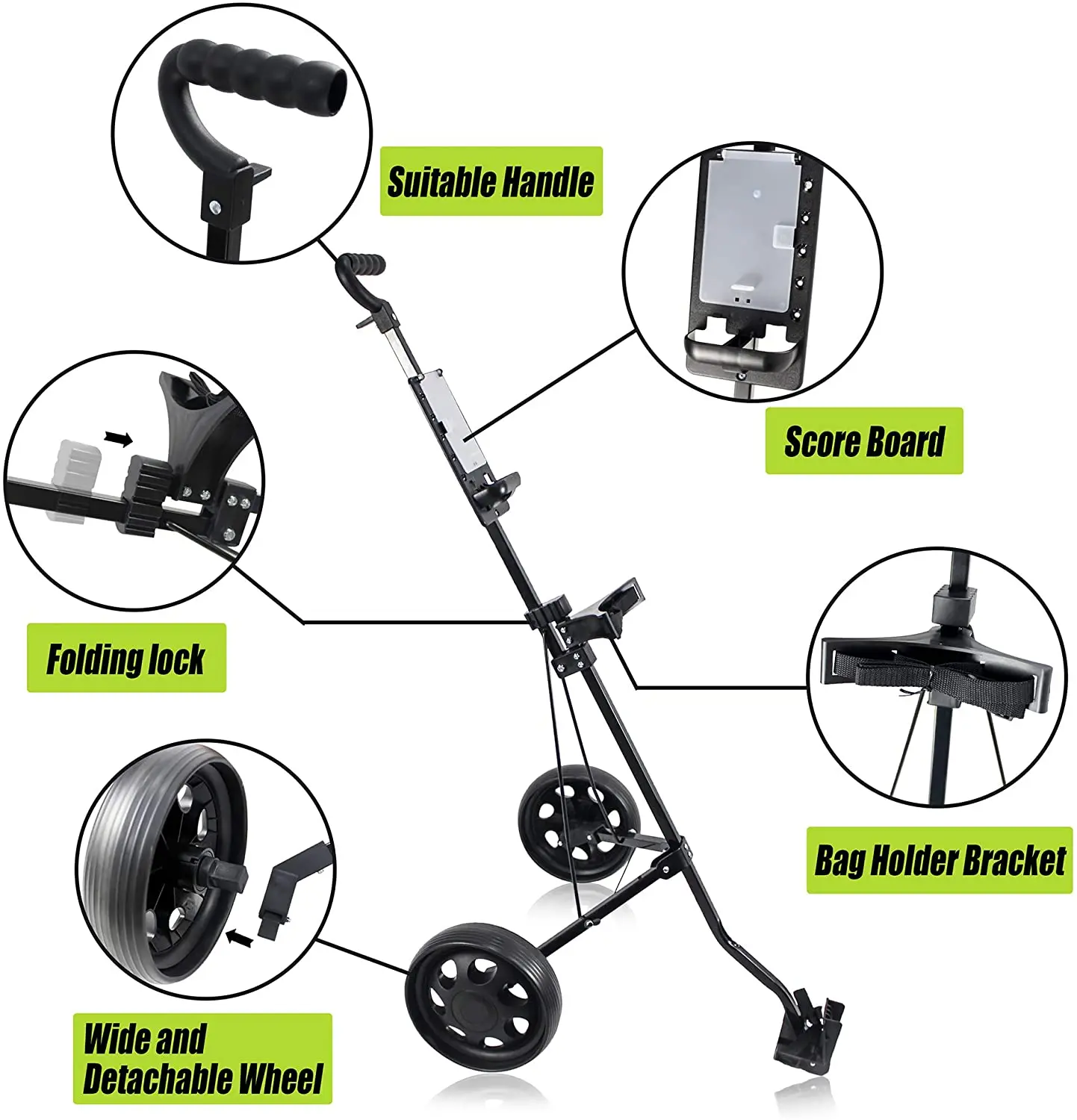 Suitable Handle

Score Board

Folding lock

Bag Holder Bracket

Wide and Detachable Wheel